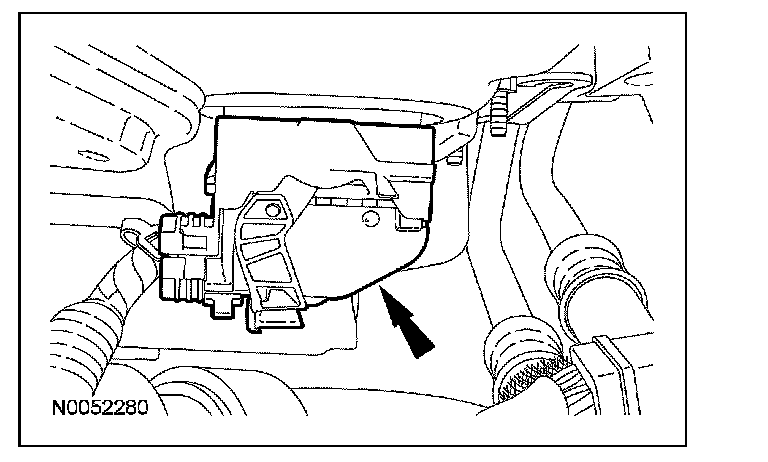 N0052280