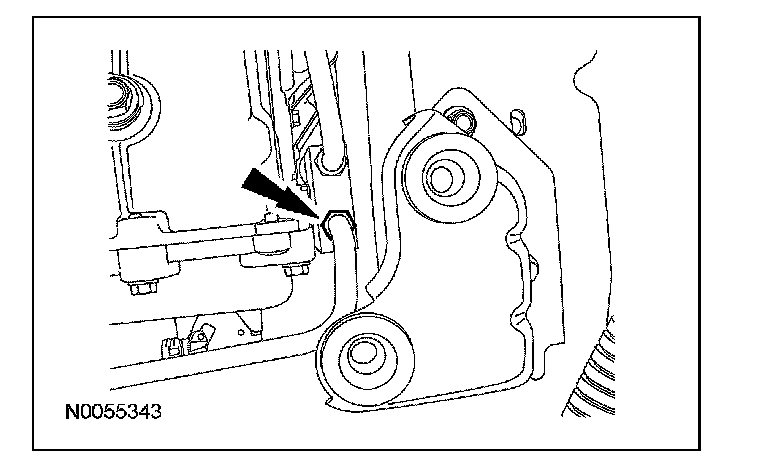 N0055343