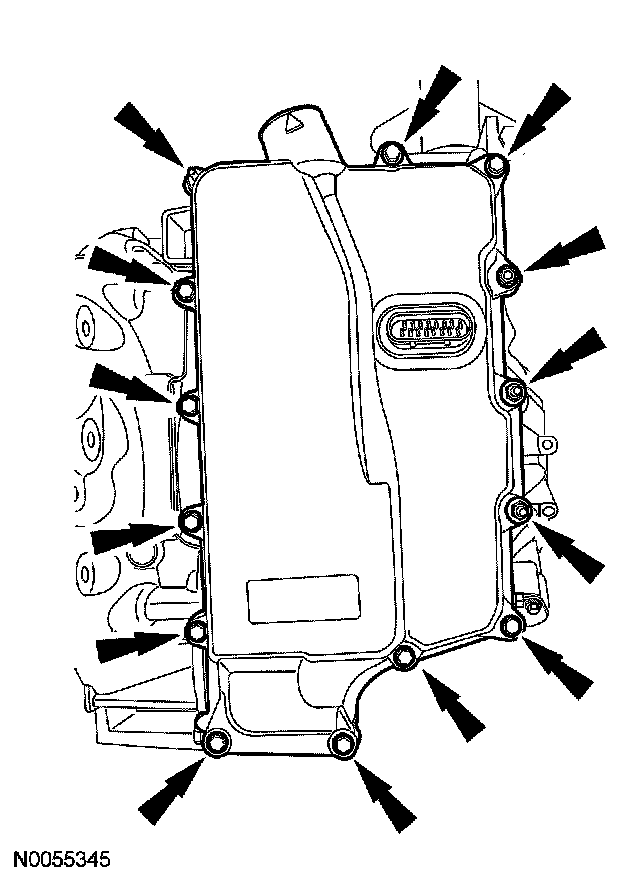 N0055345