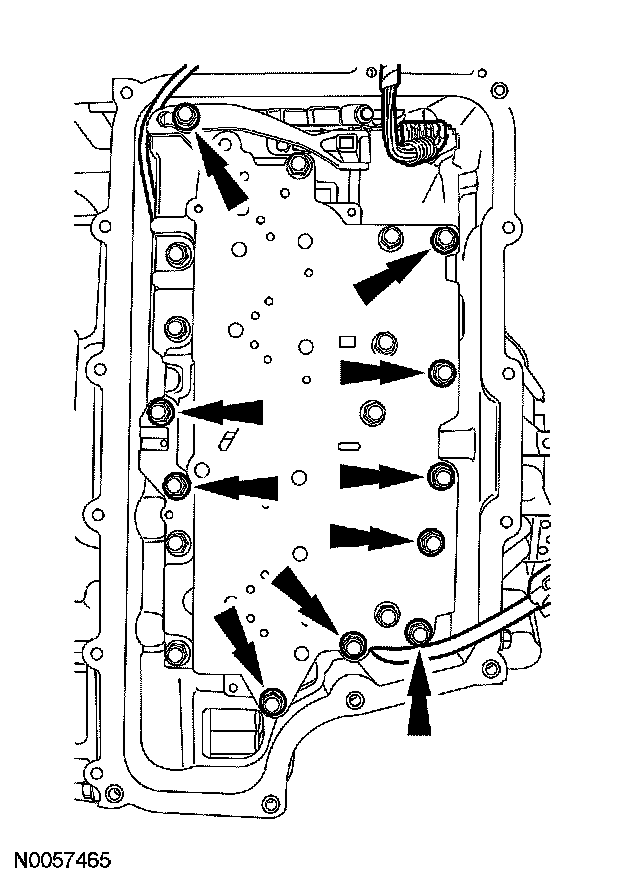 N0057465