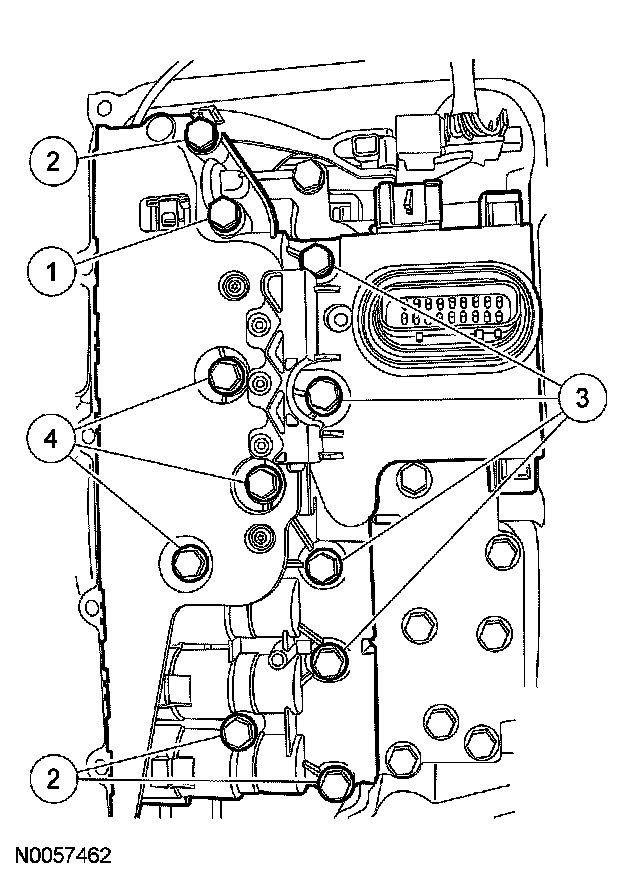 2
1
3
4
2
N0057462