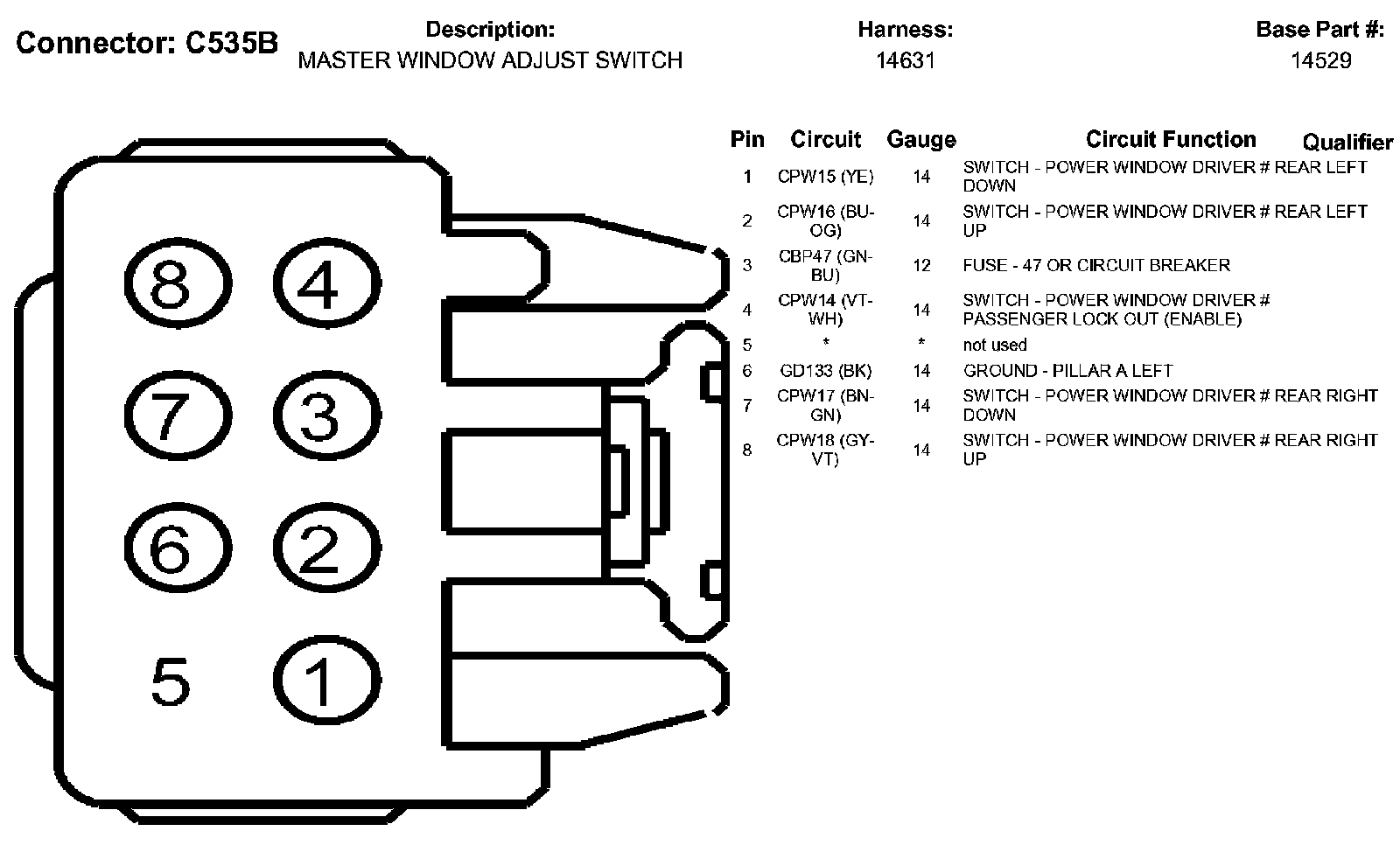 Connector: C535B

Description:
MASTER WINDOW ADJUST SWITCH

Harness:
14631

Base Part #:
14529

8 4
7 3
6 2
5 1

| Pin | Circuit | Gauge | Circuit Function | Qualifier |
|---|---|---|---|---|
| 1 | CPW15 (YE) | 14 | SWITCH - POWER WINDOW DRIVER # REAR LEFT DOWN | |
| 2 | CPW16 (BU-OG) | 14 | SWITCH - POWER WINDOW DRIVER # REAR LEFT UP | |
| 3 | CBP47 (GN-BU) | 12 | FUSE - 47 OR CIRCUIT BREAKER | |
| 4 | CPW14 (VT-WH) | 14 | SWITCH - POWER WINDOW DRIVER # PASSENGER LOCK OUT (ENABLE) | |
| 5 | * | * | not used | |
| 6 | GD133 (BK) | 14 | GROUND - PILLAR A LEFT | |
| 7 | CPW17 (BN-GN) | 14 | SWITCH - POWER WINDOW DRIVER # REAR RIGHT DOWN | |
| 8 | CPW18 (GY-VT) | 14 | SWITCH - POWER WINDOW DRIVER # REAR RIGHT UP | |