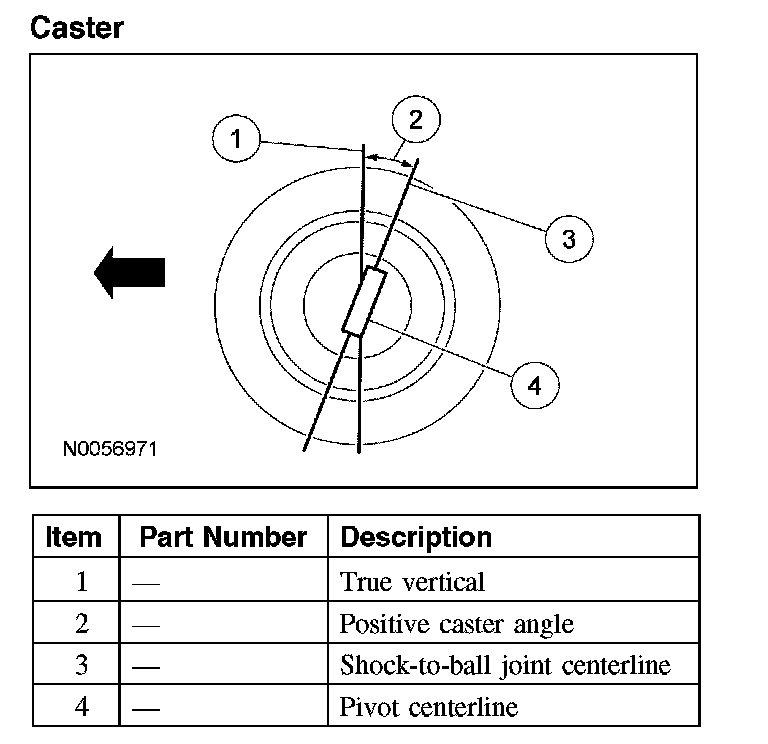 Caster

1
2
3
4

N0056971

| Item | Part Number | Description |
|---|---|---|
| 1 | — | True vertical |
| 2 | — | Positive caster angle |
| 3 | — | Shock-to-ball joint centerline |
| 4 | — | Pivot centerline |