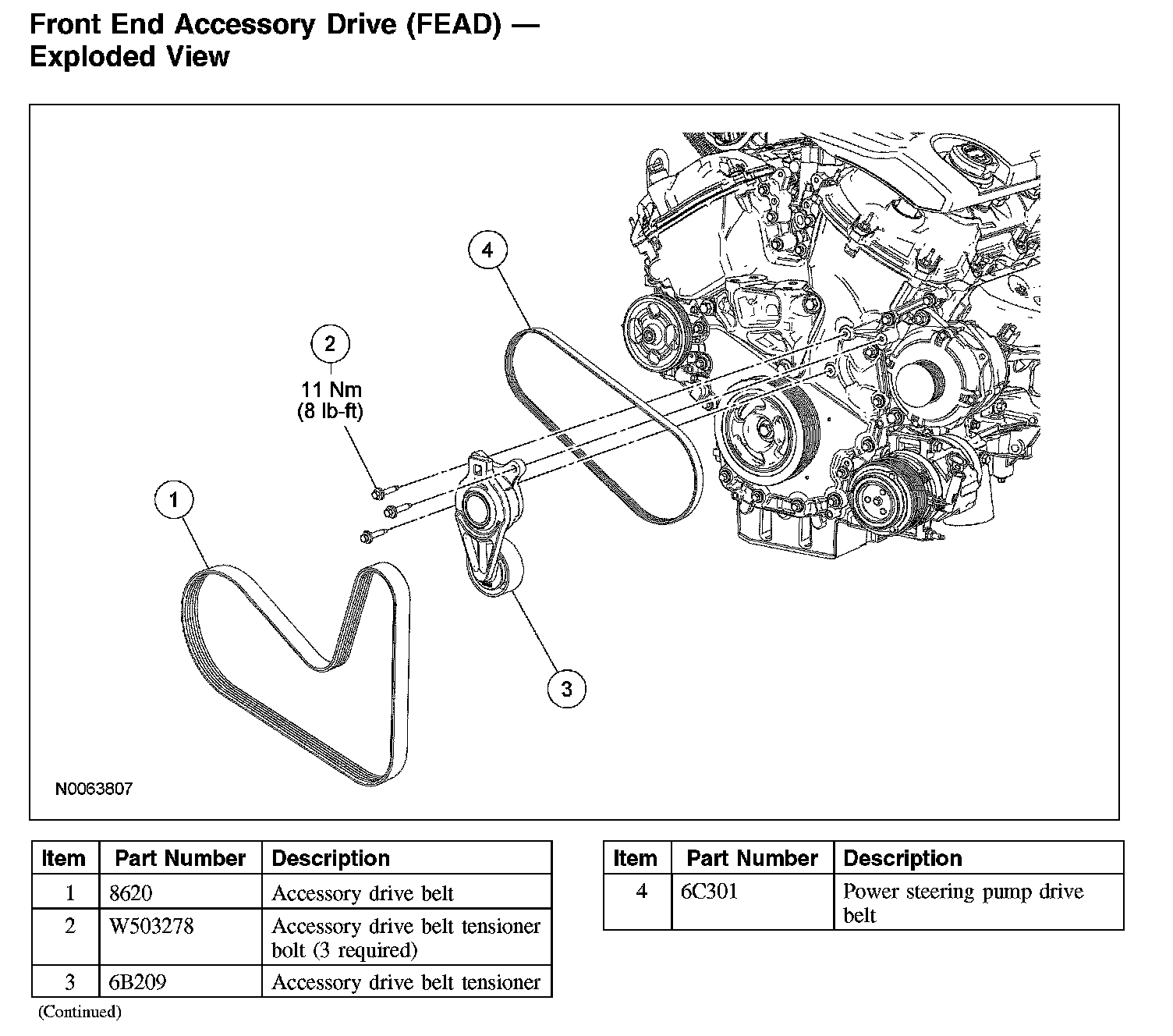 Front End Accessory Drive (FEAD) — Exploded View

4

2

11 Nm
(8 lb-ft)

1

3

N0063807

| Item | Part Number | Description |
|---|---|---|
| 1 | 8620 | Accessory drive belt |
| 2 | W503278 | Accessory drive belt tensioner bolt (3 required) |
| 3 | 6B209 | Accessory drive belt tensioner |

(Continued)

| Item | Part Number | Description |
|---|---|---|
| 4 | 6C301 | Power steering pump drive belt |