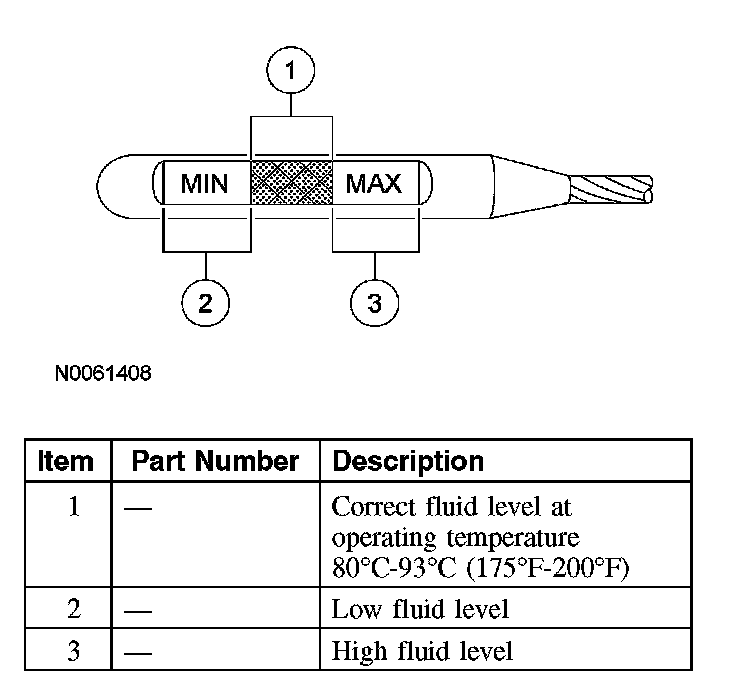 1

MIN MAX

2 3

N0061408

| Item | Part Number | Description |
|---|---|---|
| 1 | — | Correct fluid level at operating temperature 80°C-93°C (175°F-200°F) |
| 2 | — | Low fluid level |
| 3 | — | High fluid level |