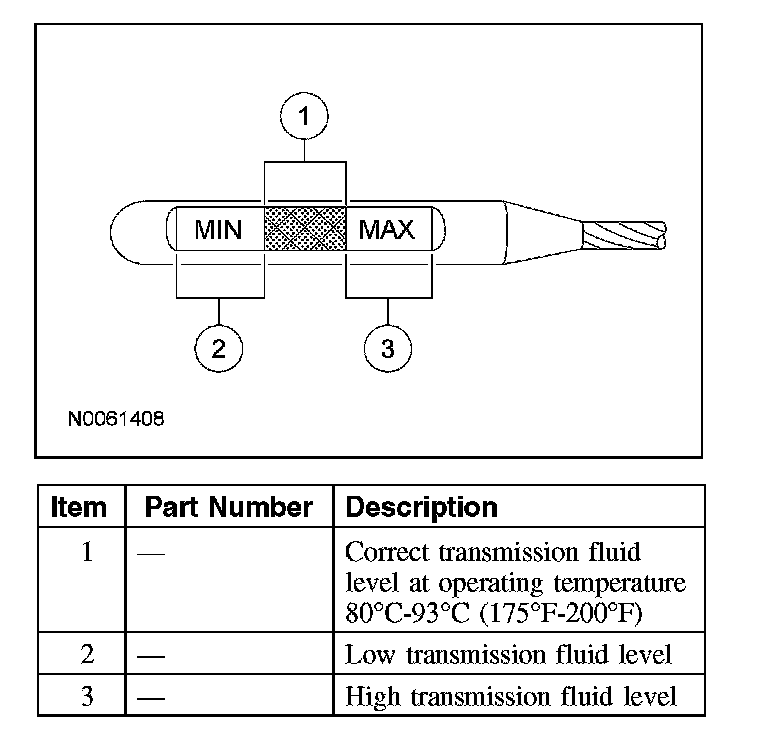 1

MIN

MAX

2

3

N0061408

| Item | Part Number | Description |
|---|---|---|
| 1 | — | Correct transmission fluid level at operating temperature 80°C-93°C (175°F-200°F) |
| 2 | — | Low transmission fluid level |
| 3 | — | High transmission fluid level |