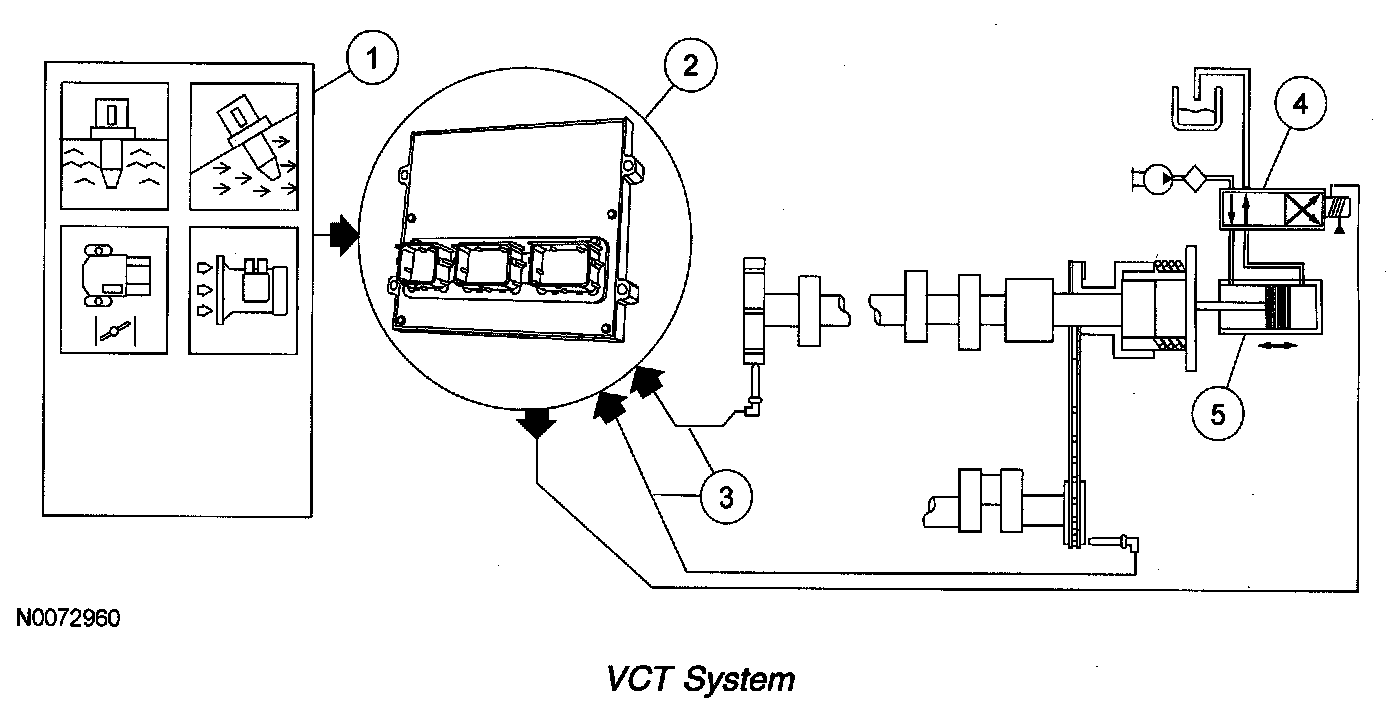 1

2

4

5

3

N0072960

VCT System