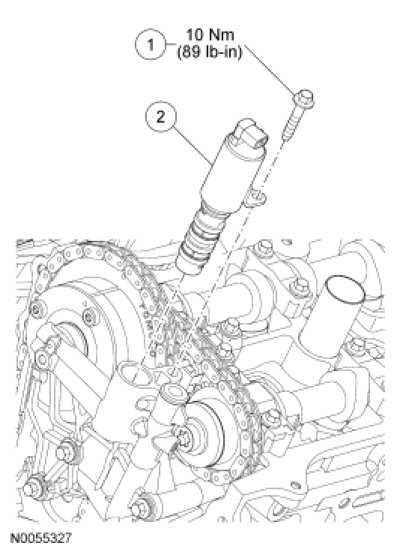 1
10 Nm
(89 lb-in)

2

N0055327