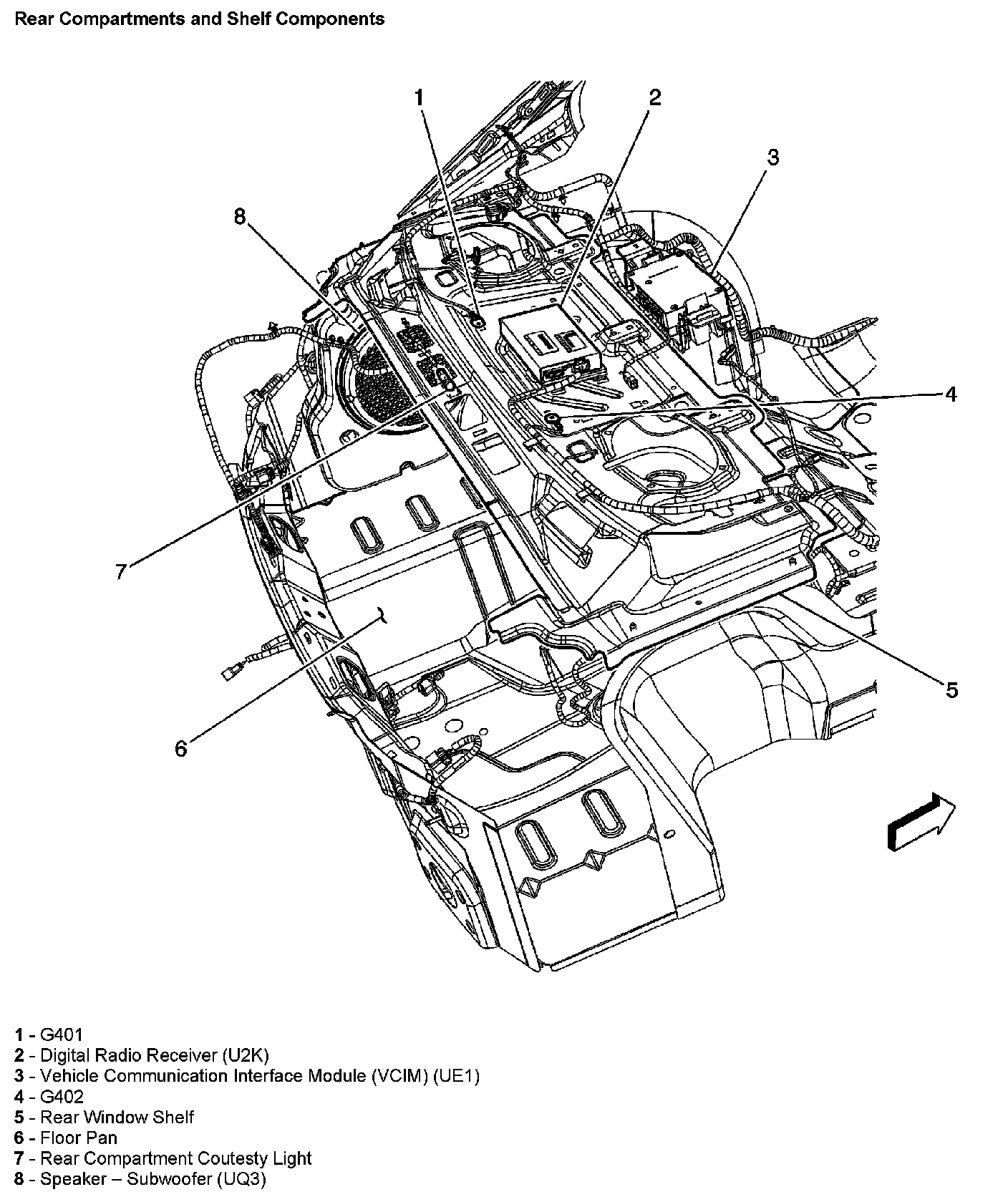 Rear Compartments and Shelf Components

1
2
3
8
4
7
5
6

1 - G401
2 - Digital Radio Receiver (U2K)
3 - Vehicle Communication Interface Module (VCIM) (UE1)
4 - G402
5 - Rear Window Shelf
6 - Floor Pan
7 - Rear Compartment Coutesty Light
8 - Speaker – Subwoofer (UQ3)