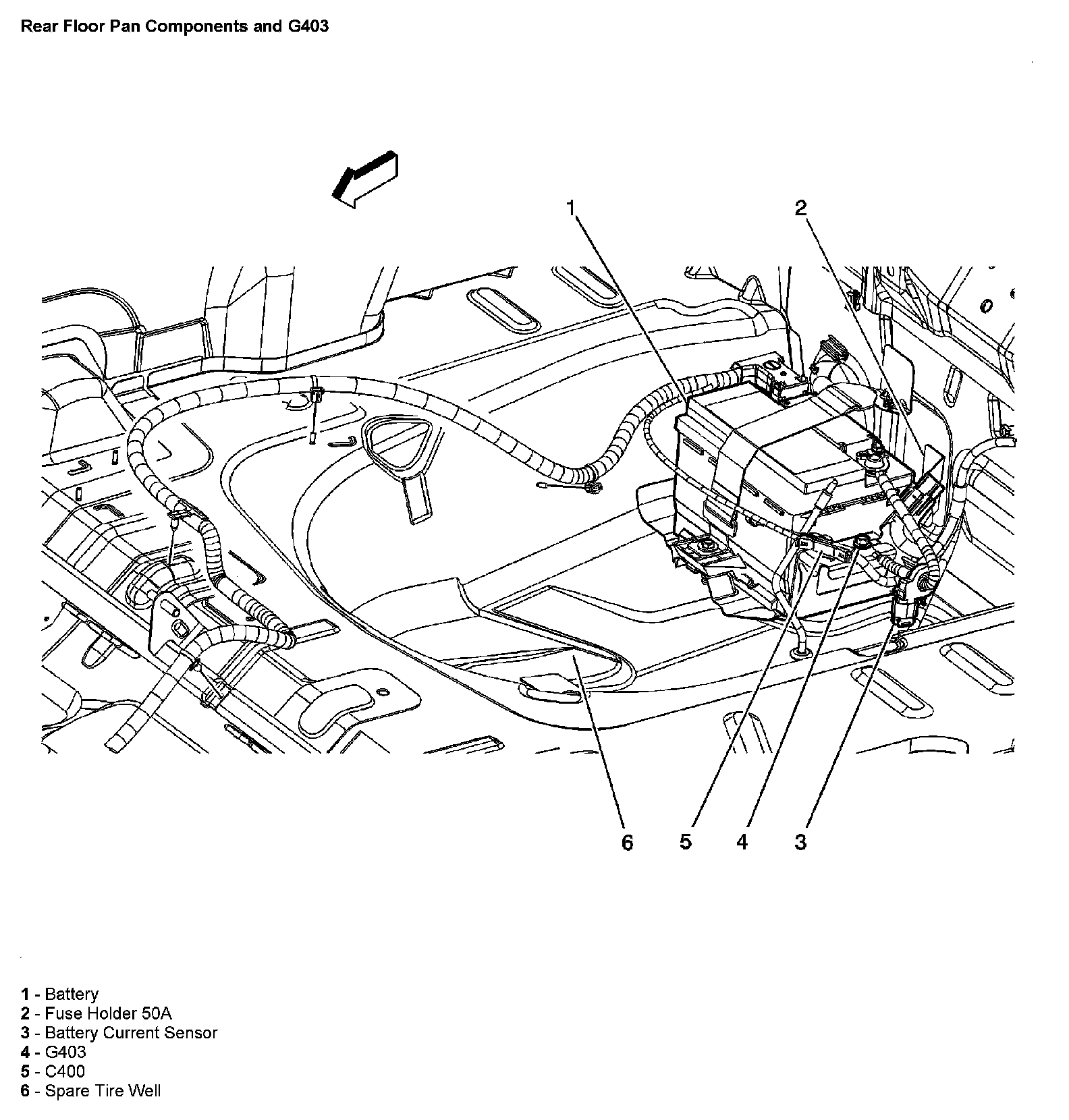 Rear Floor Pan Components and G403

1

2

6 5 4 3

1 - Battery
2 - Fuse Holder 50A
3 - Battery Current Sensor
4 - G403
5 - C400
6 - Spare Tire Well