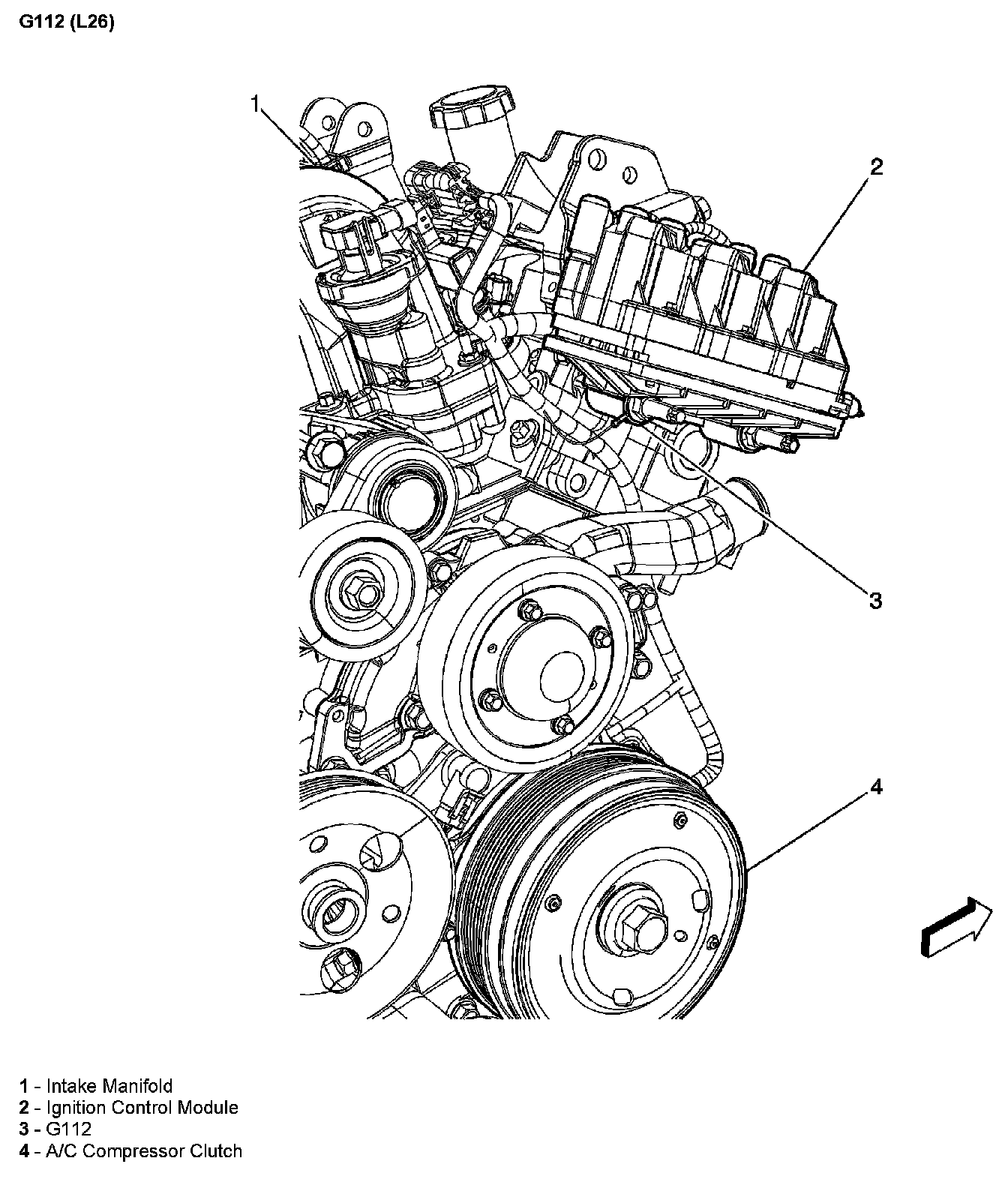 G112 (L26)

1

2

3

4

1 - Intake Manifold
2 - Ignition Control Module
3 - G112
4 - A/C Compressor Clutch