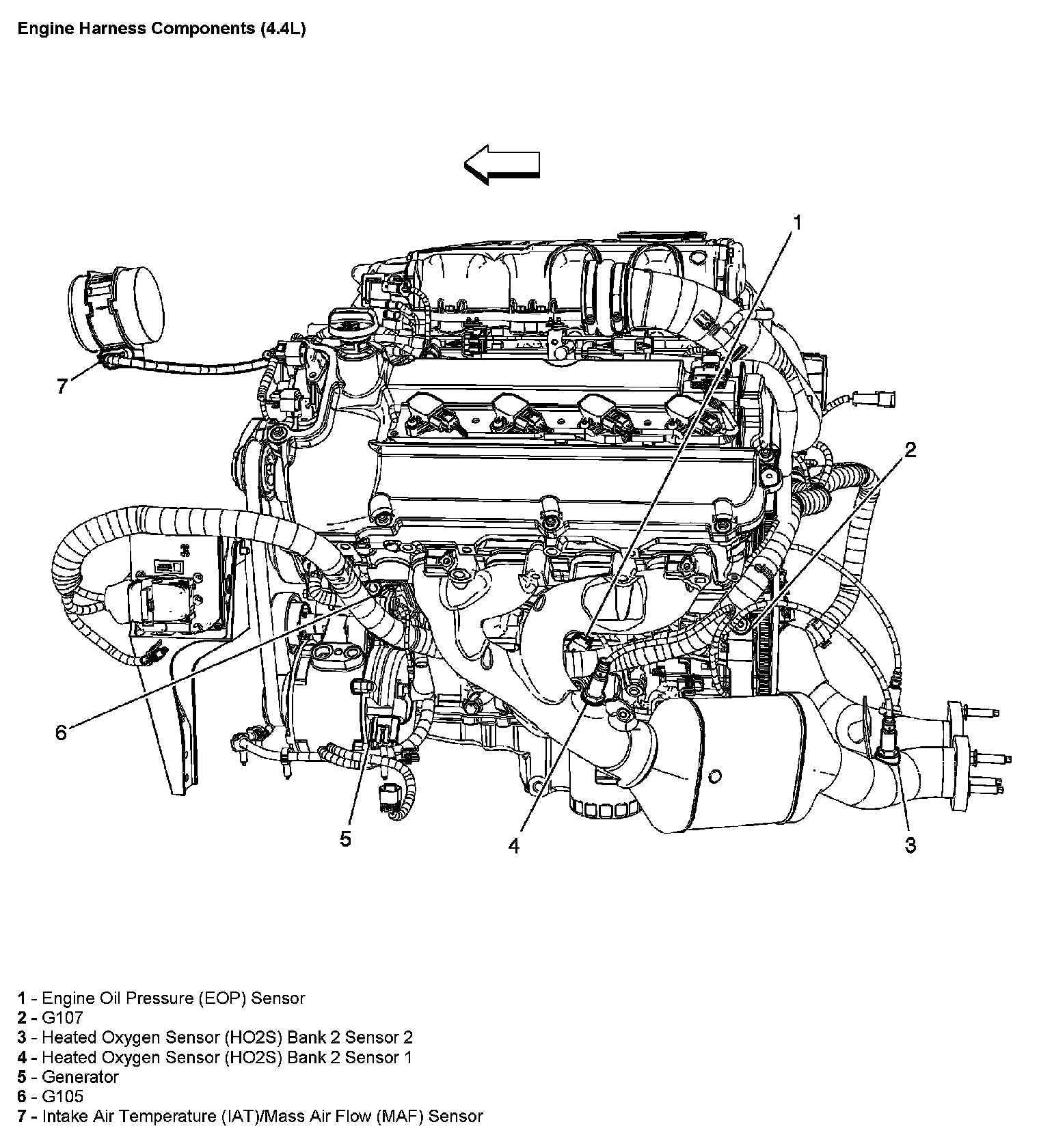 Engine Harness Components (4.4L)

1

7

2

6

5

4

3

1 - Engine Oil Pressure (EOP) Sensor
2 - G107
3 - Heated Oxygen Sensor (HO2S) Bank 2 Sensor 2
4 - Heated Oxygen Sensor (HO2S) Bank 2 Sensor 1
5 - Generator
6 - G105
7 - Intake Air Temperature (IAT)/Mass Air Flow (MAF) Sensor