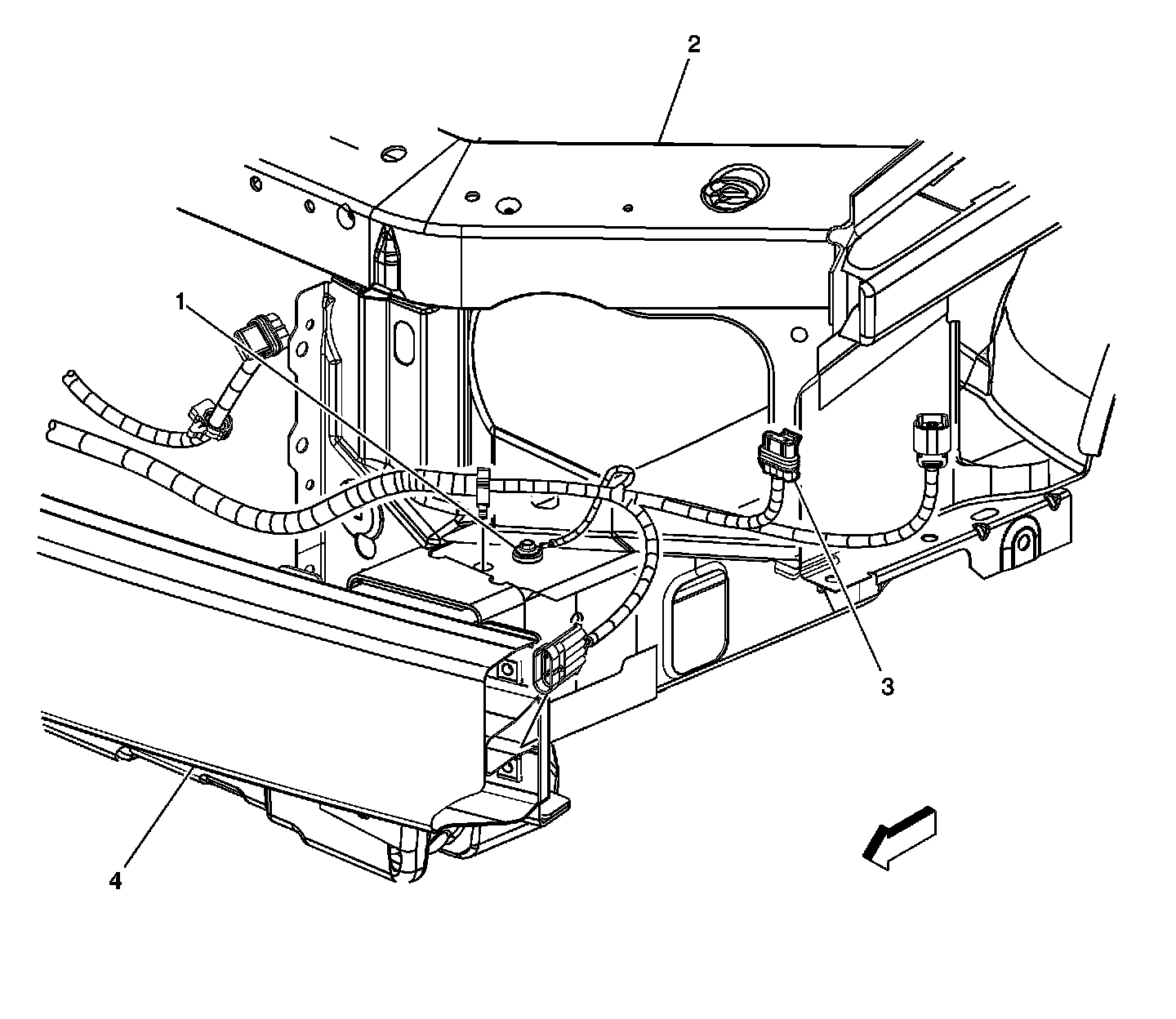 2
1
3
4