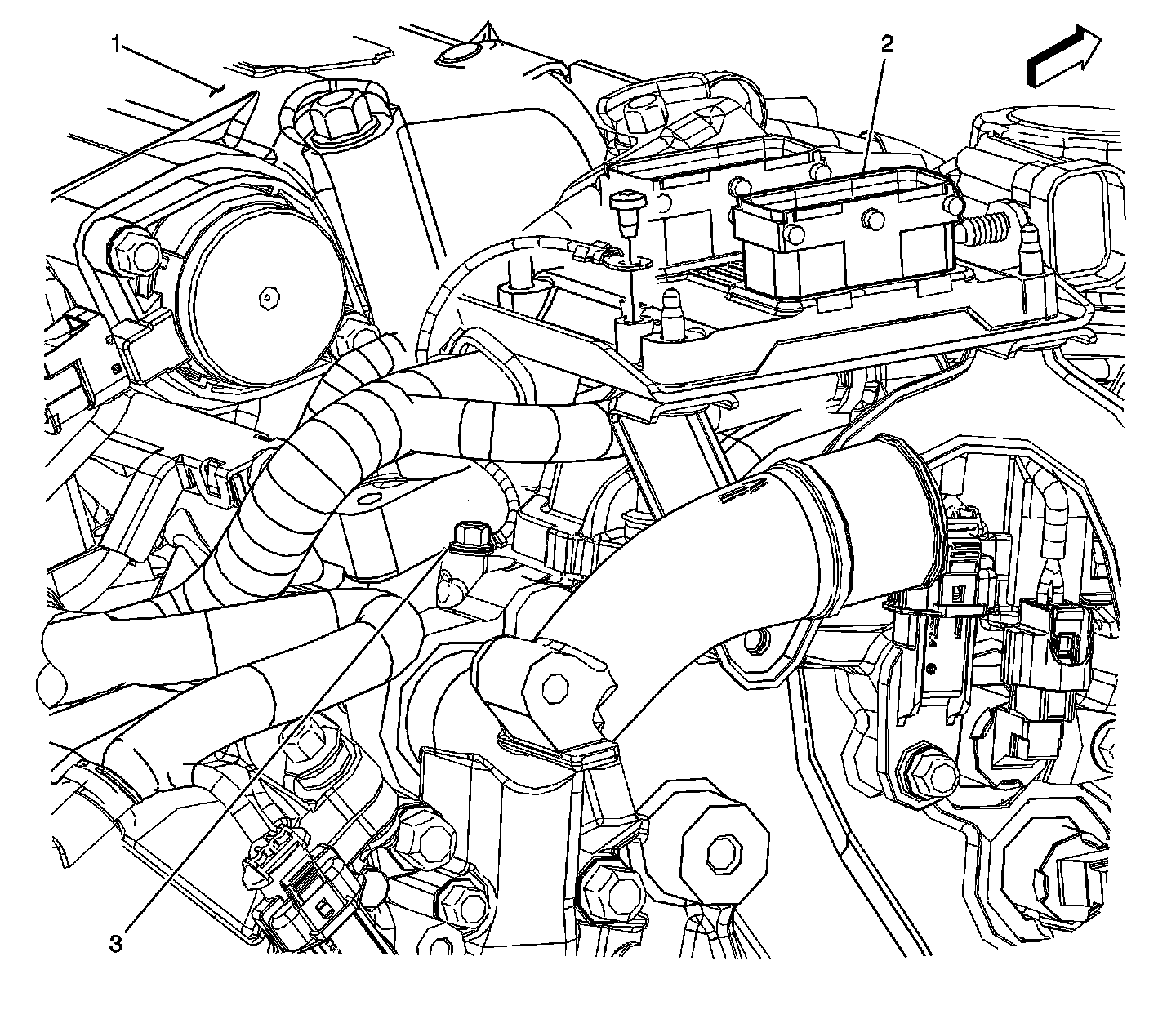 1
2
3