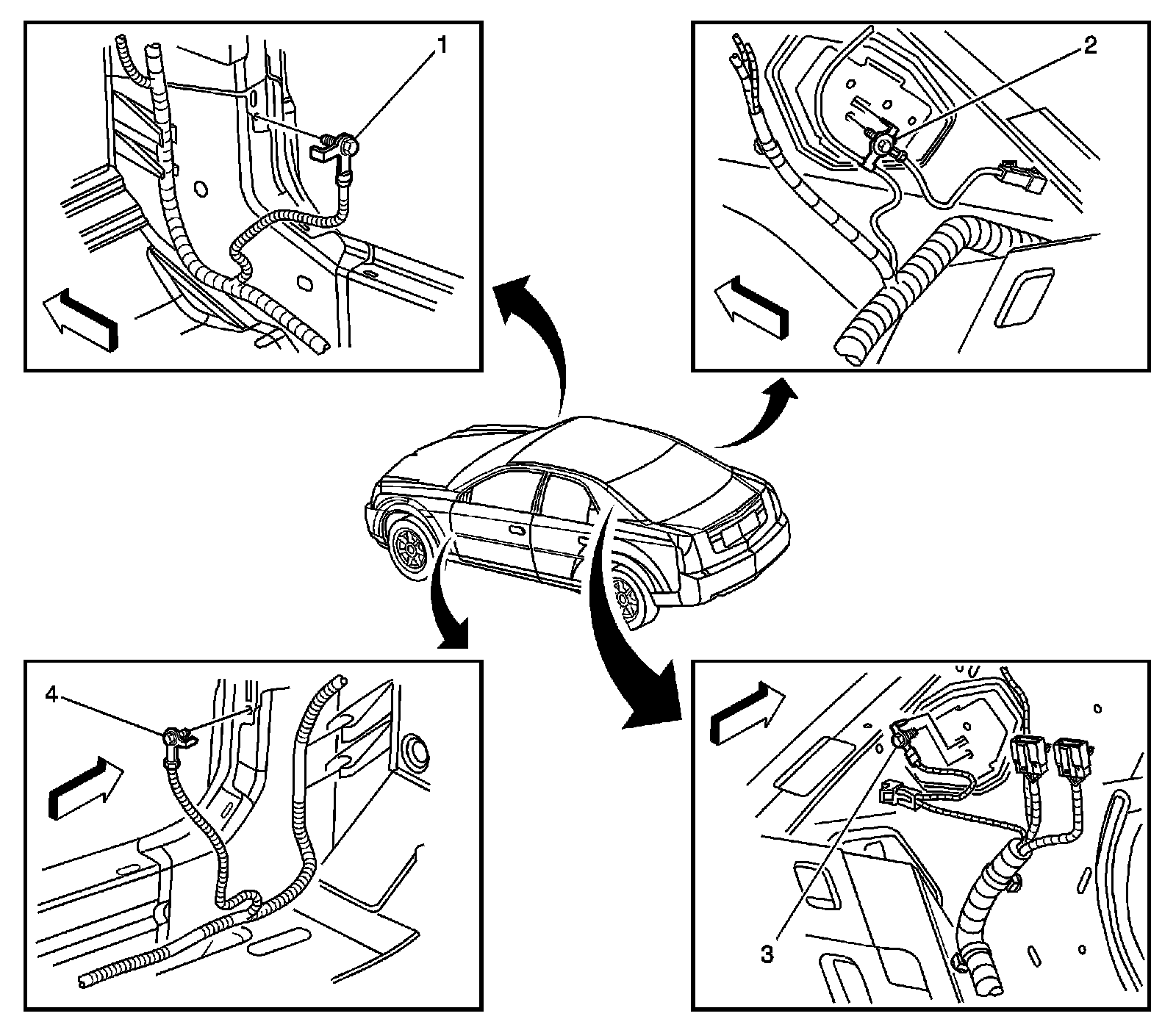 1

2

4

3