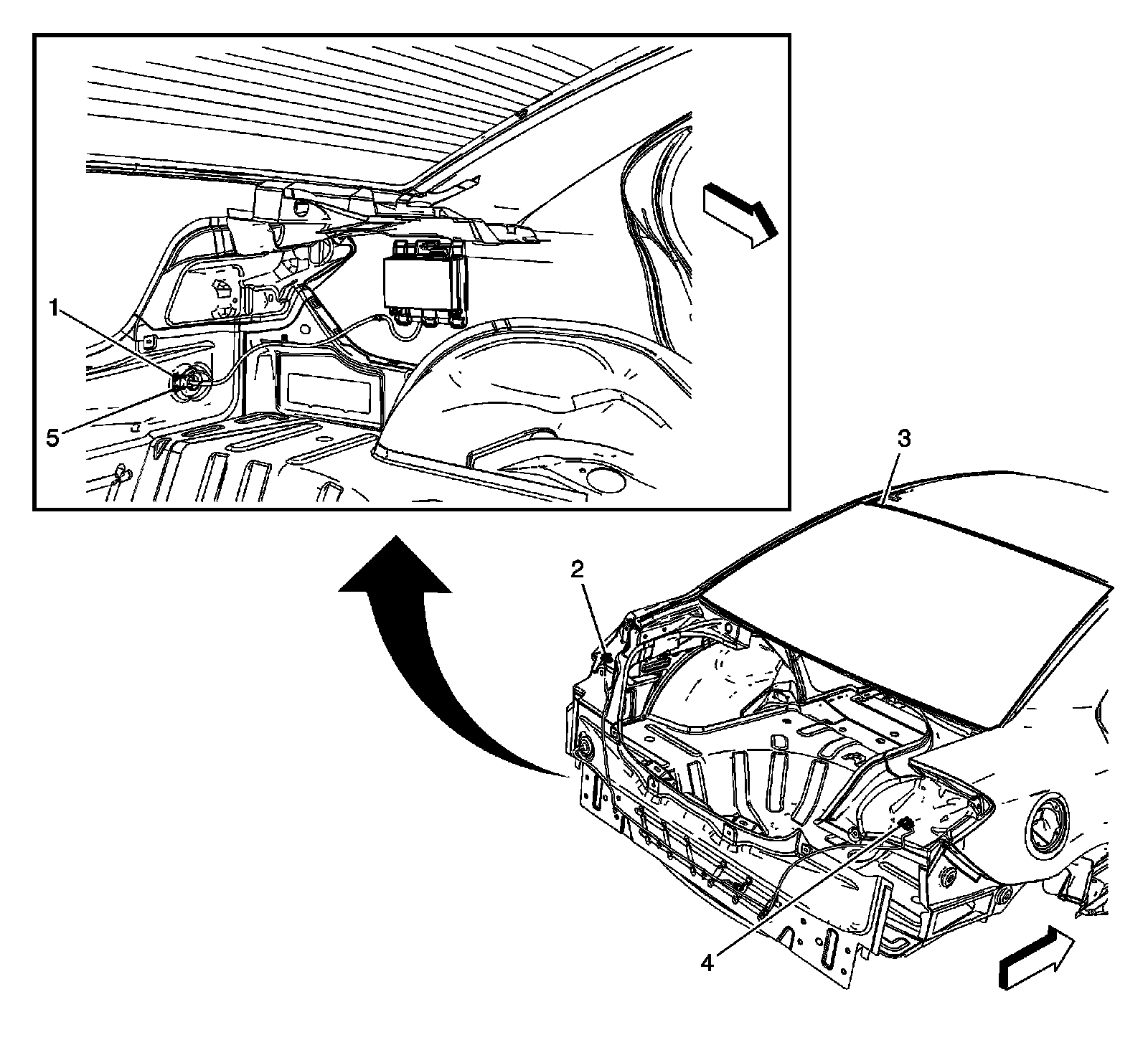 1
5
3
2
4