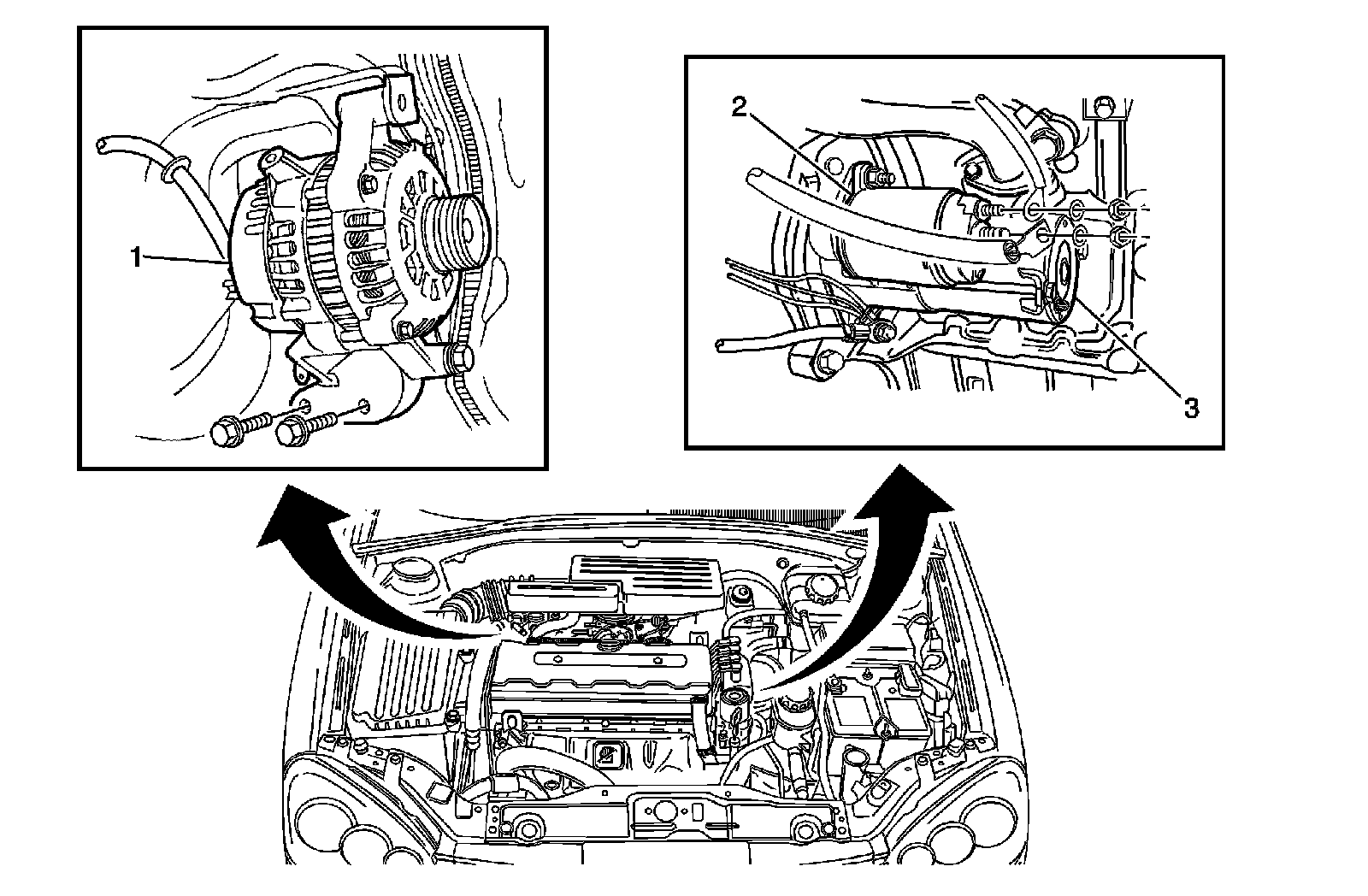 1

2

3