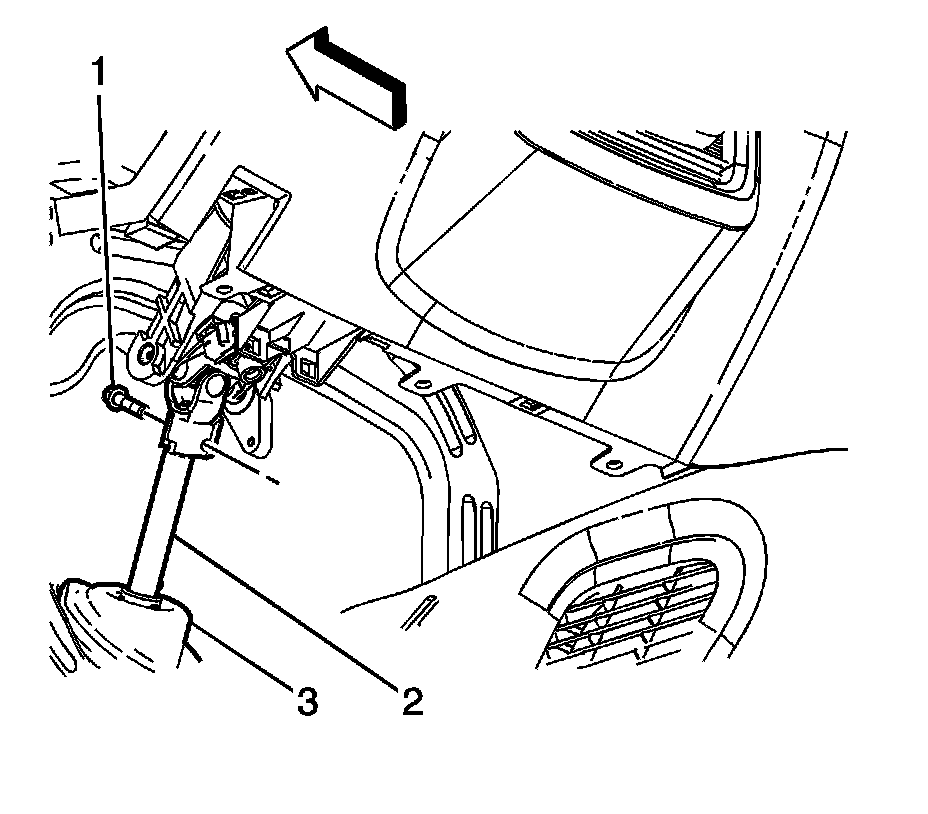 1
3
2