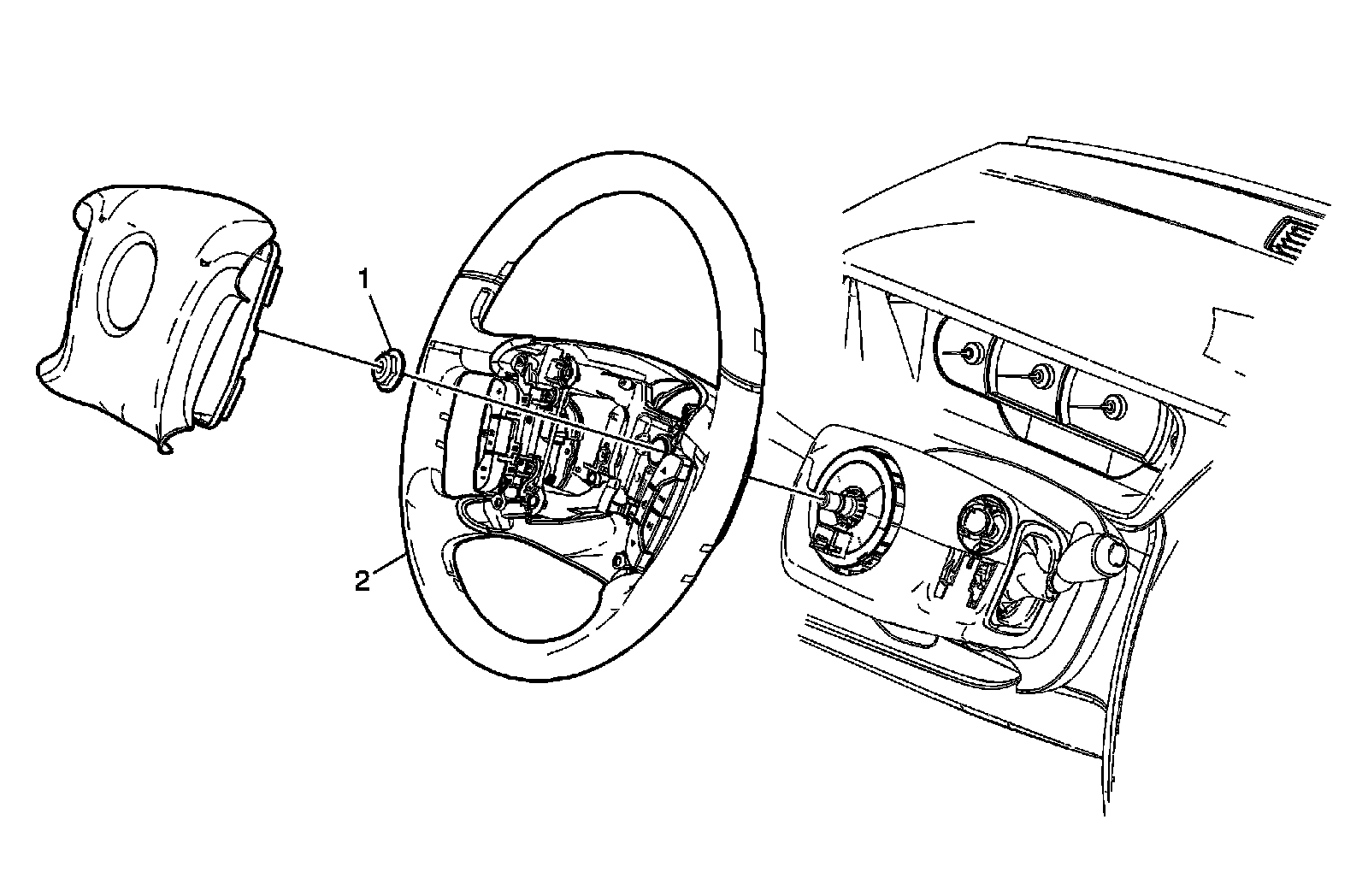 1
2