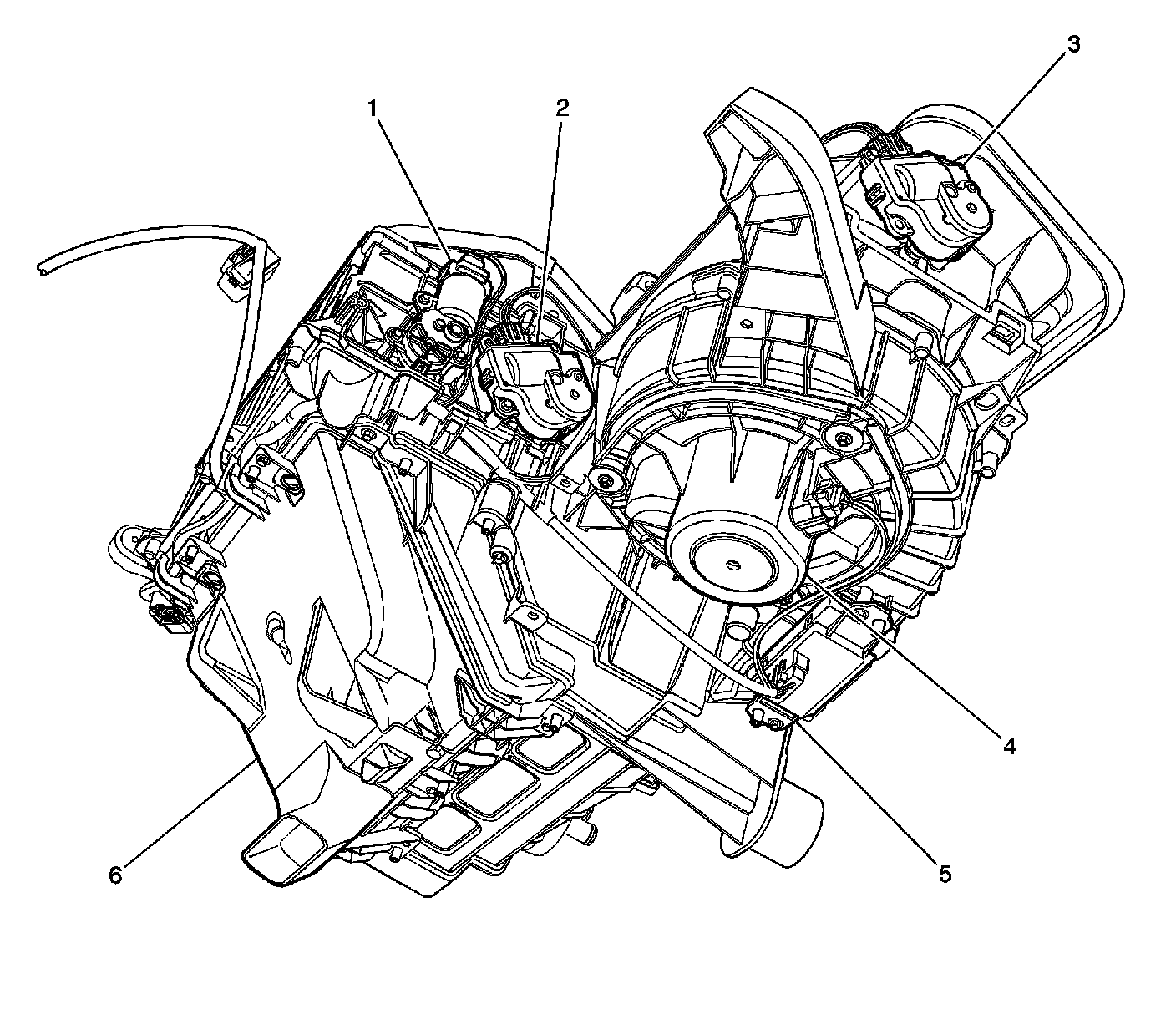 1
2
3
4
5
6