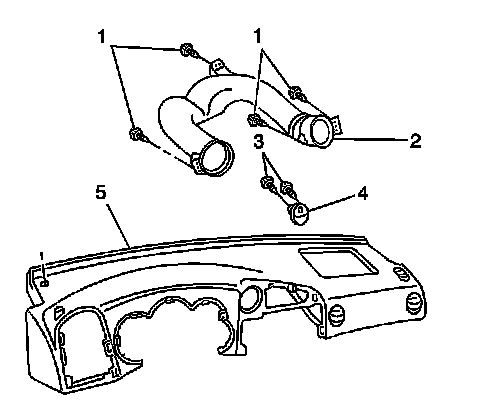 1
1
2
3
4
5
1