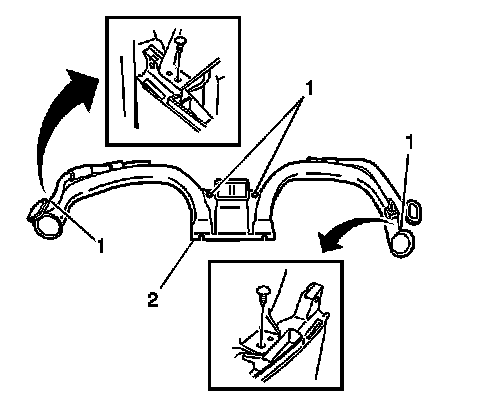 1
1
1
2