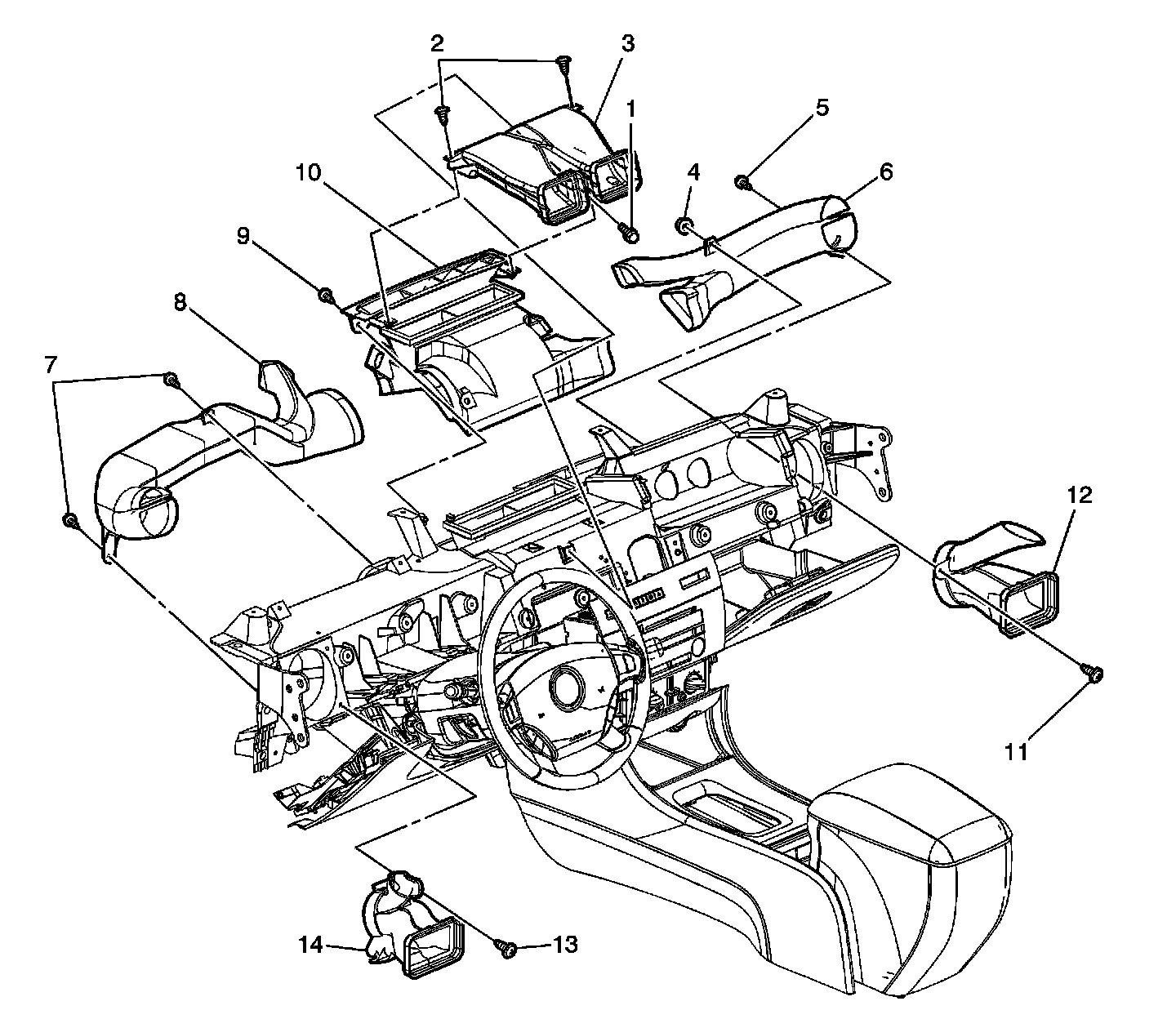 2
3
1
5
4
6
10
9
8
7
12
11
14
13