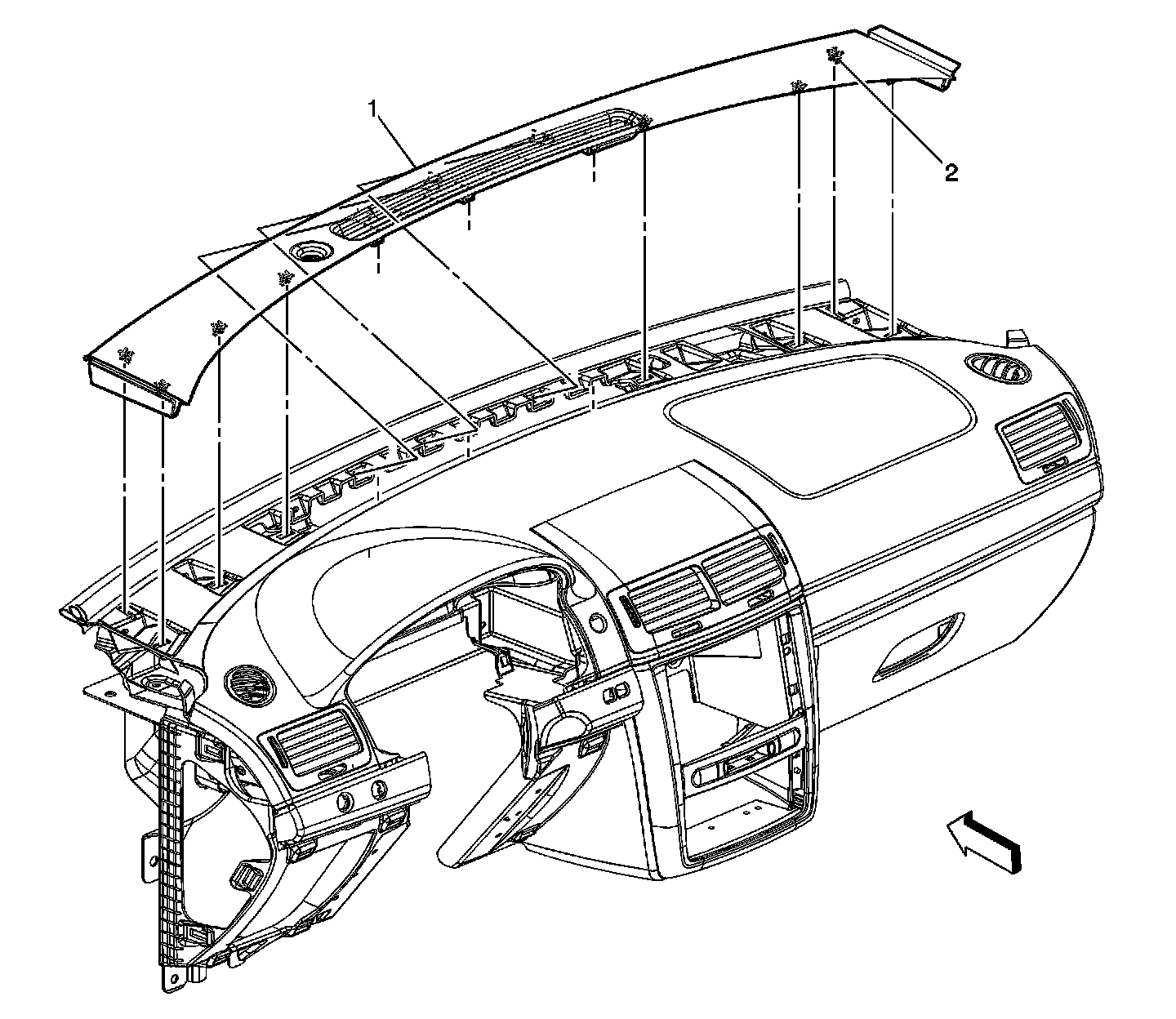 1

2