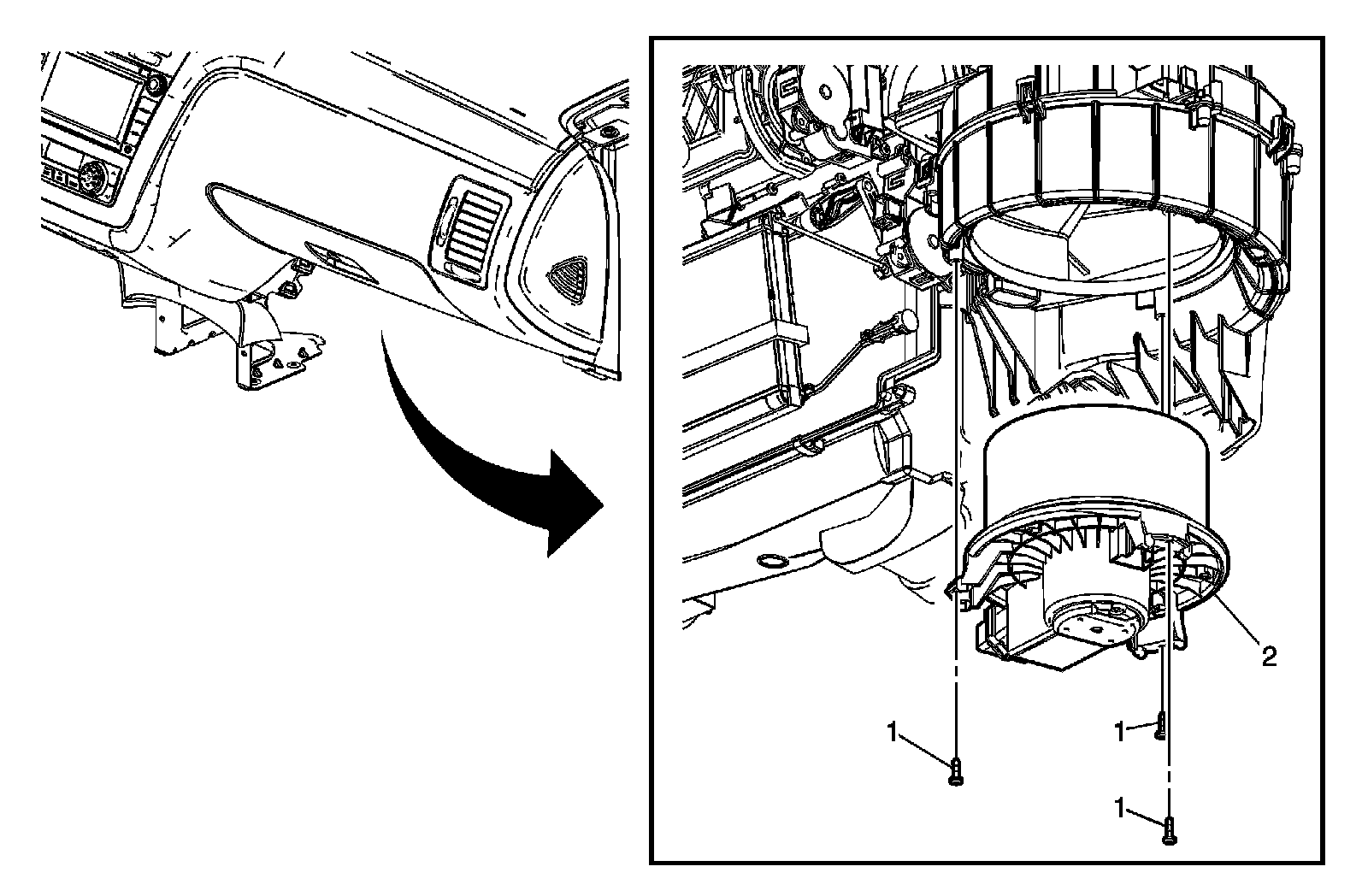 2
1
1
1