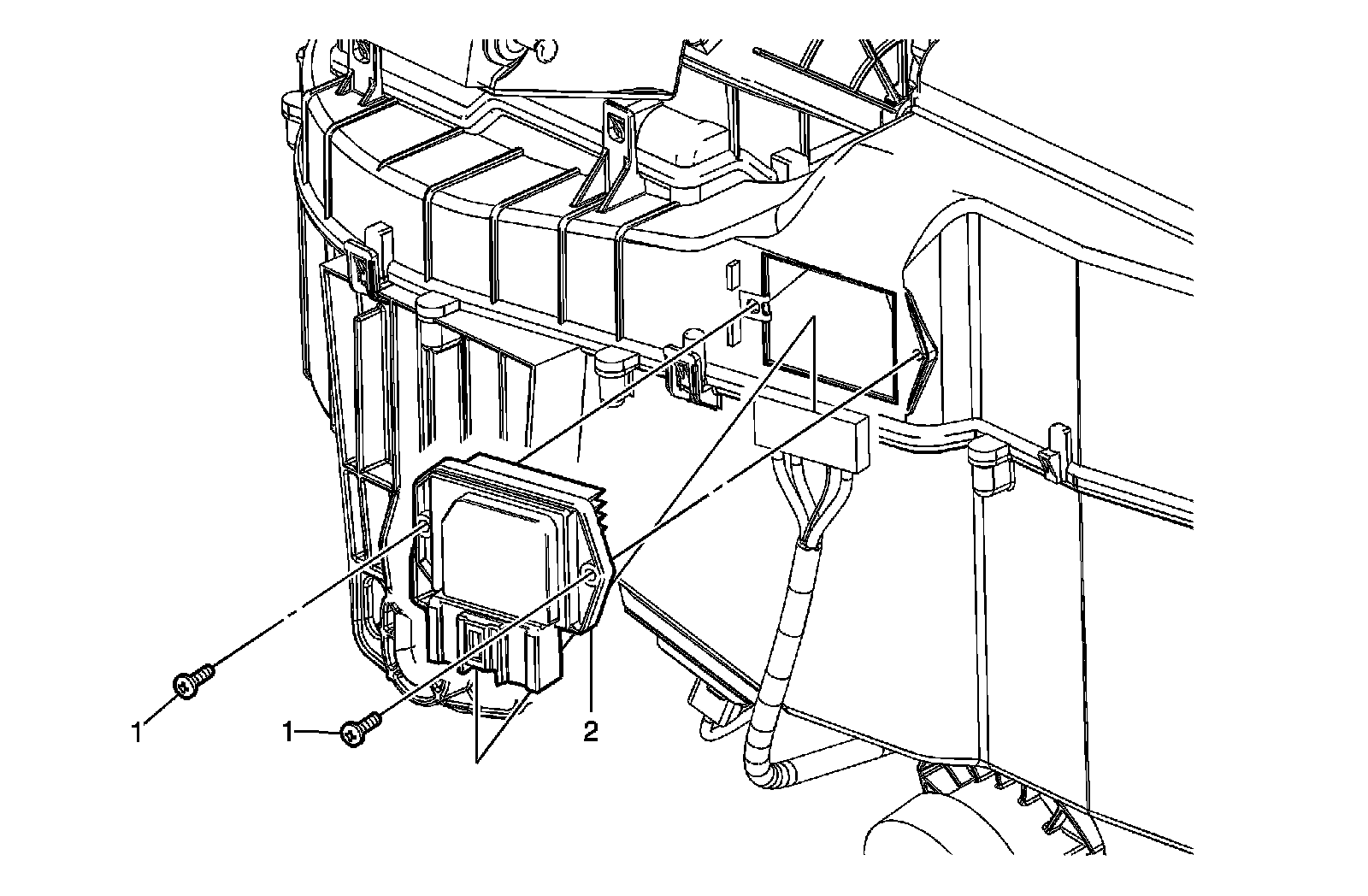 1
1
2