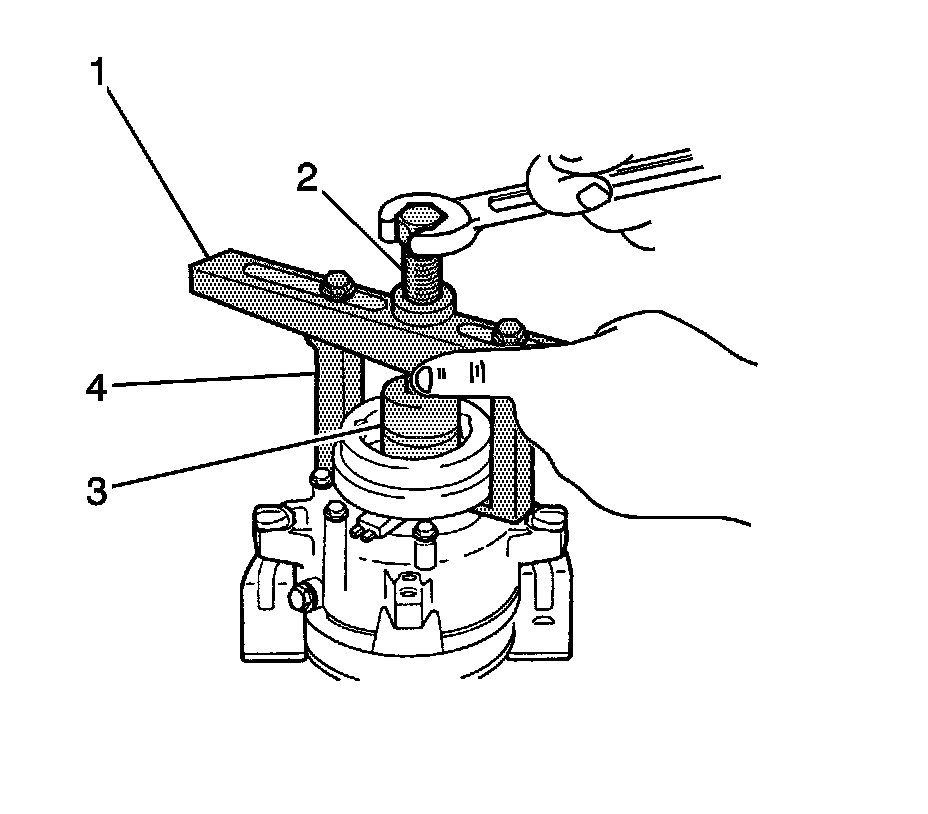 1
2
4
3