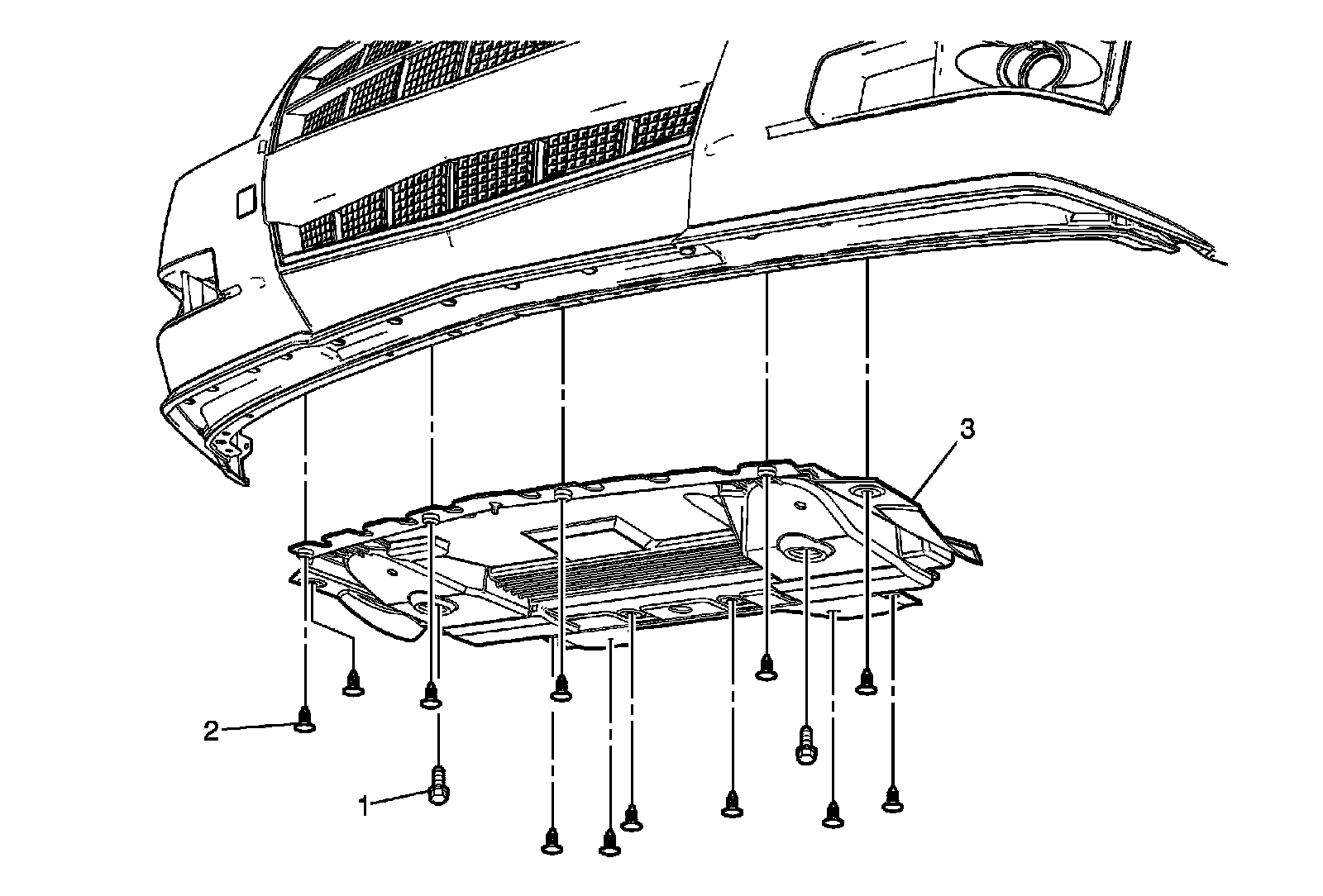 3
2
1