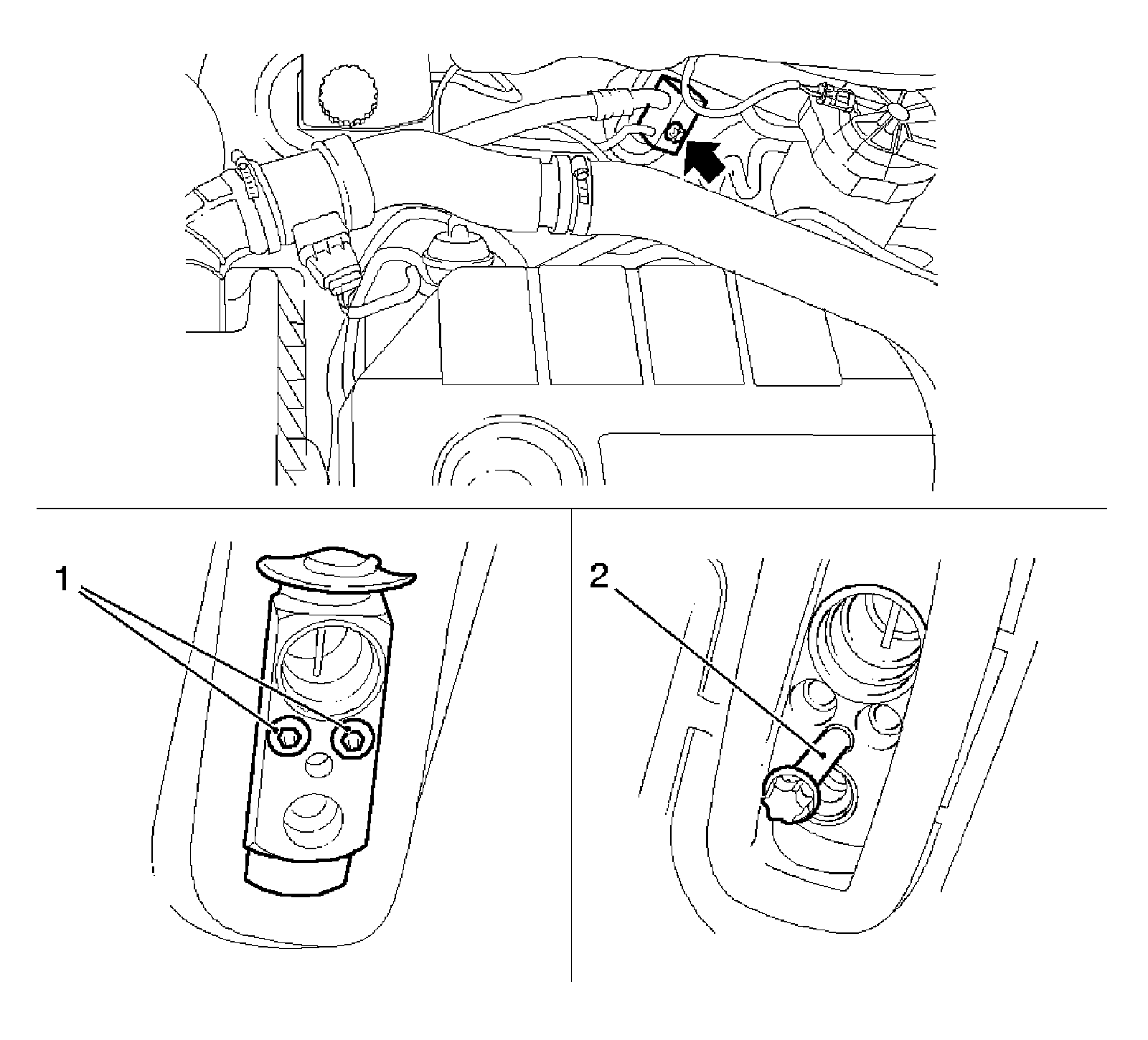 1

2