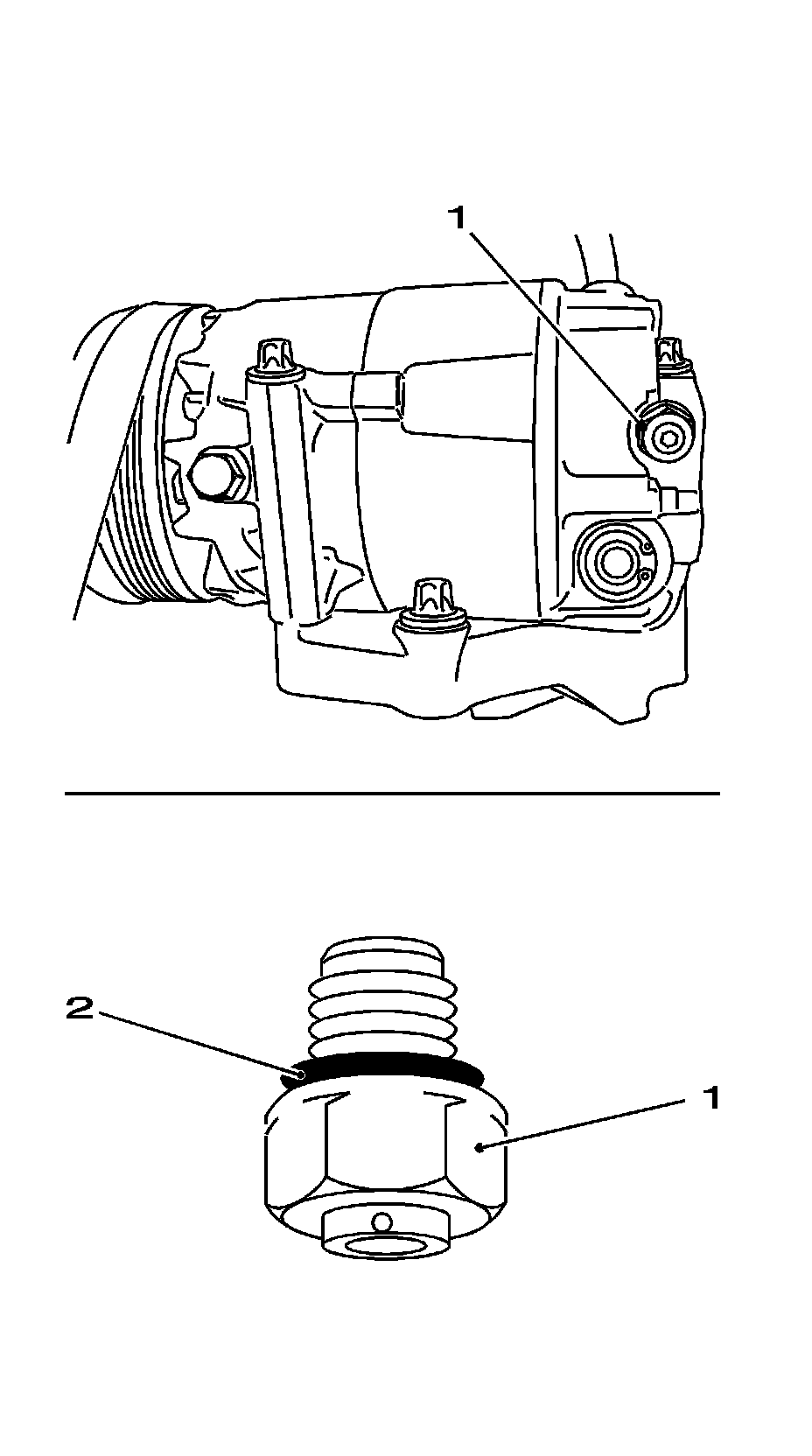 1

2

1