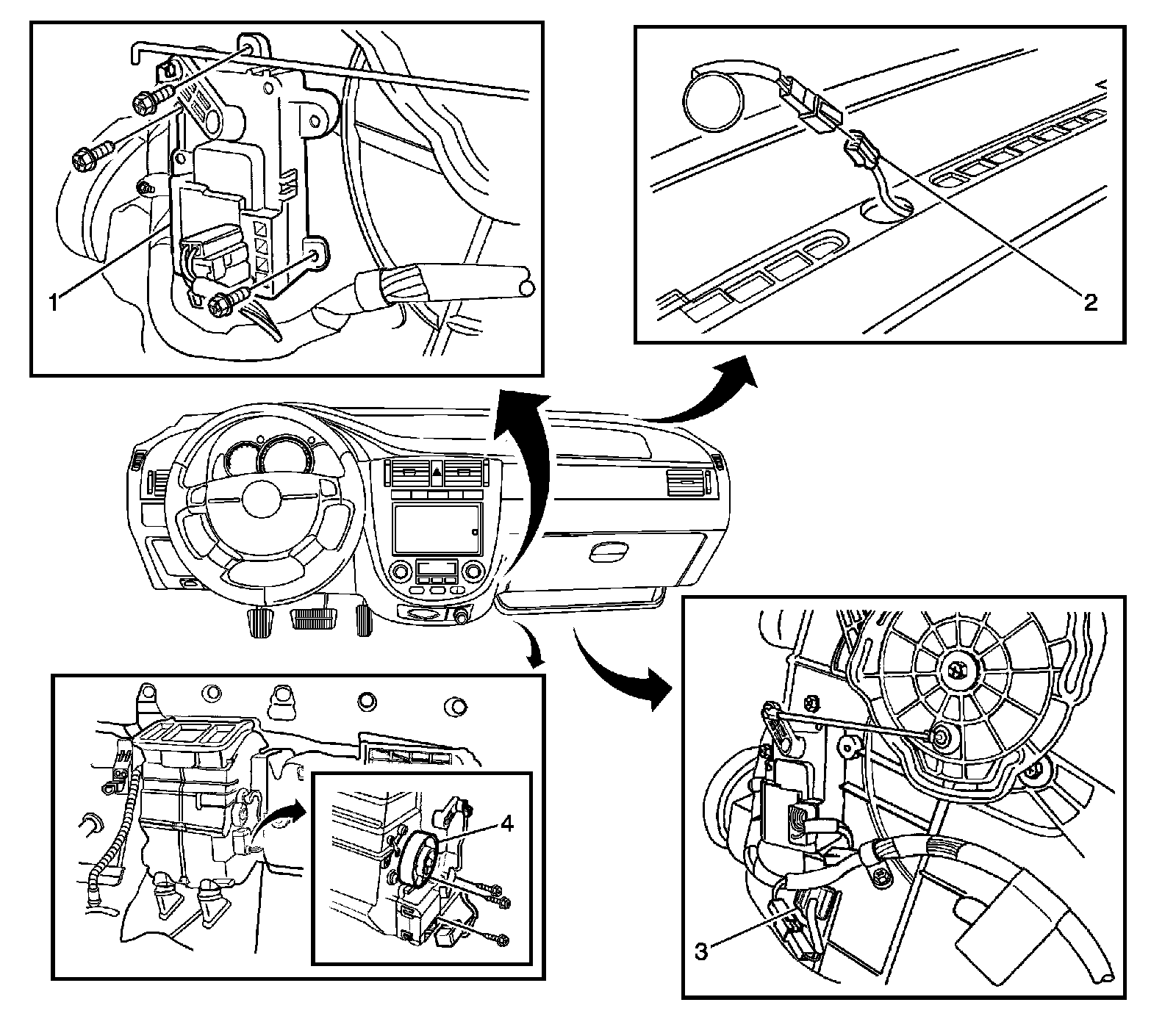 1

2

4

3