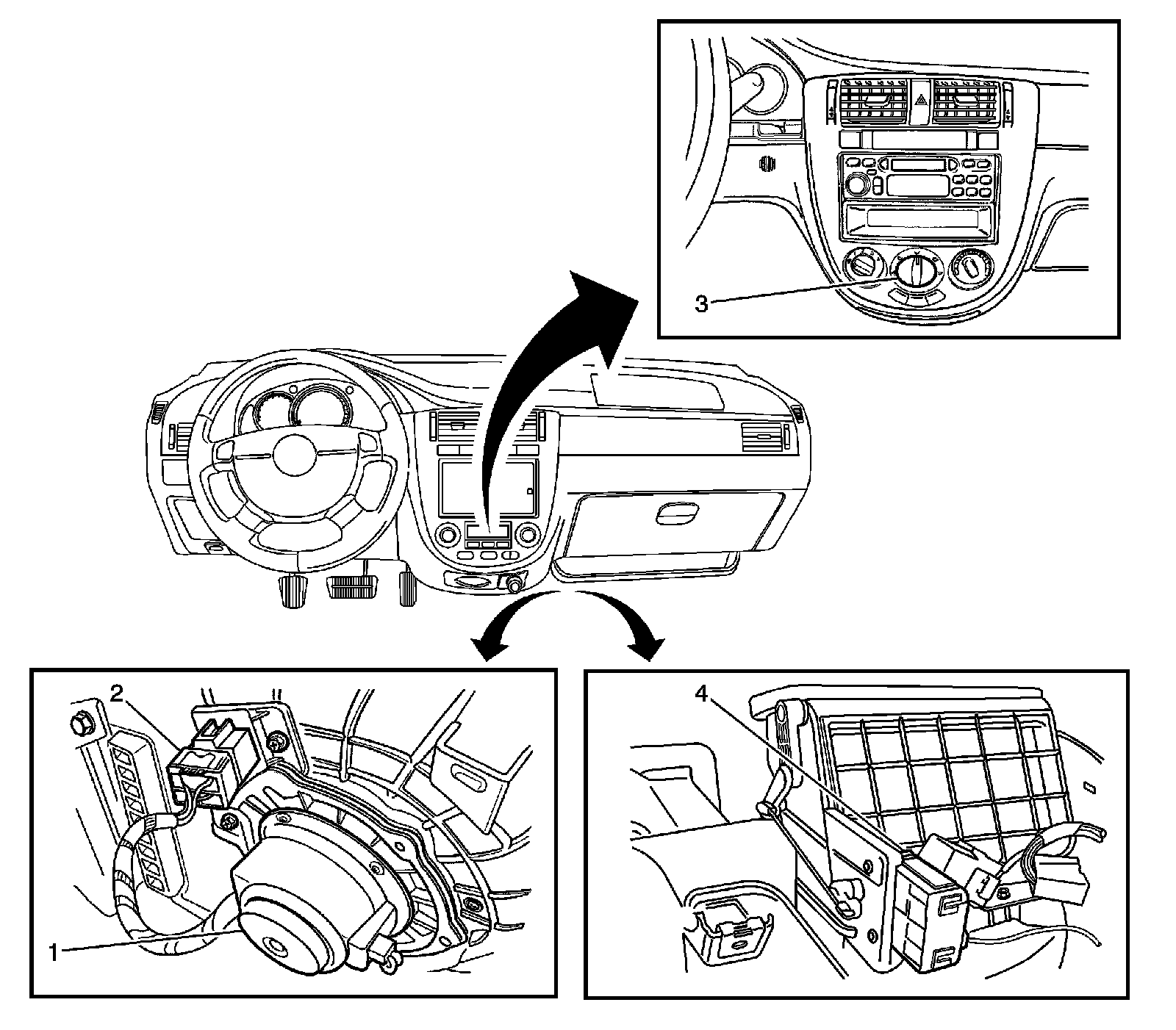 3

2

1

4