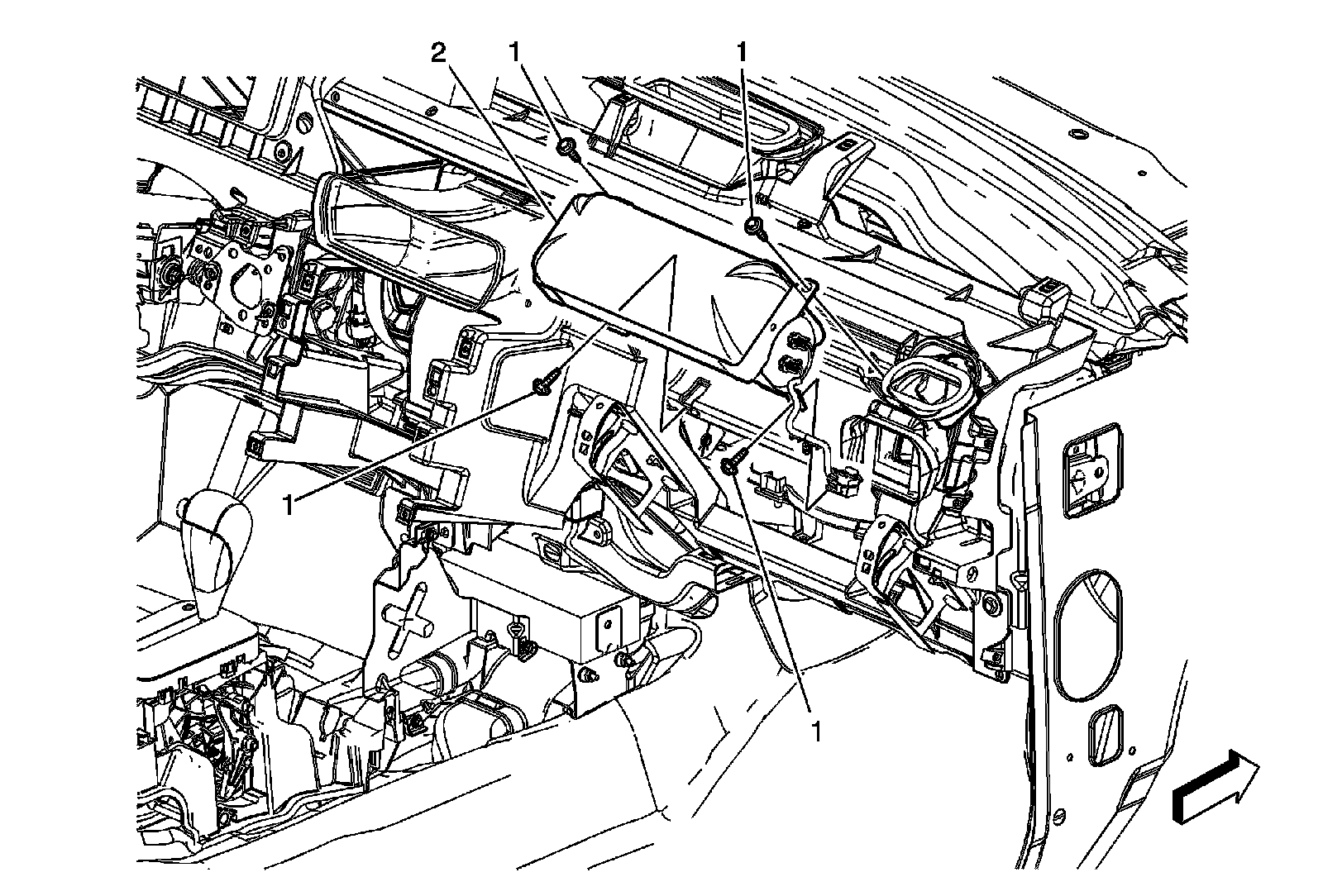 2
1
1
1
1