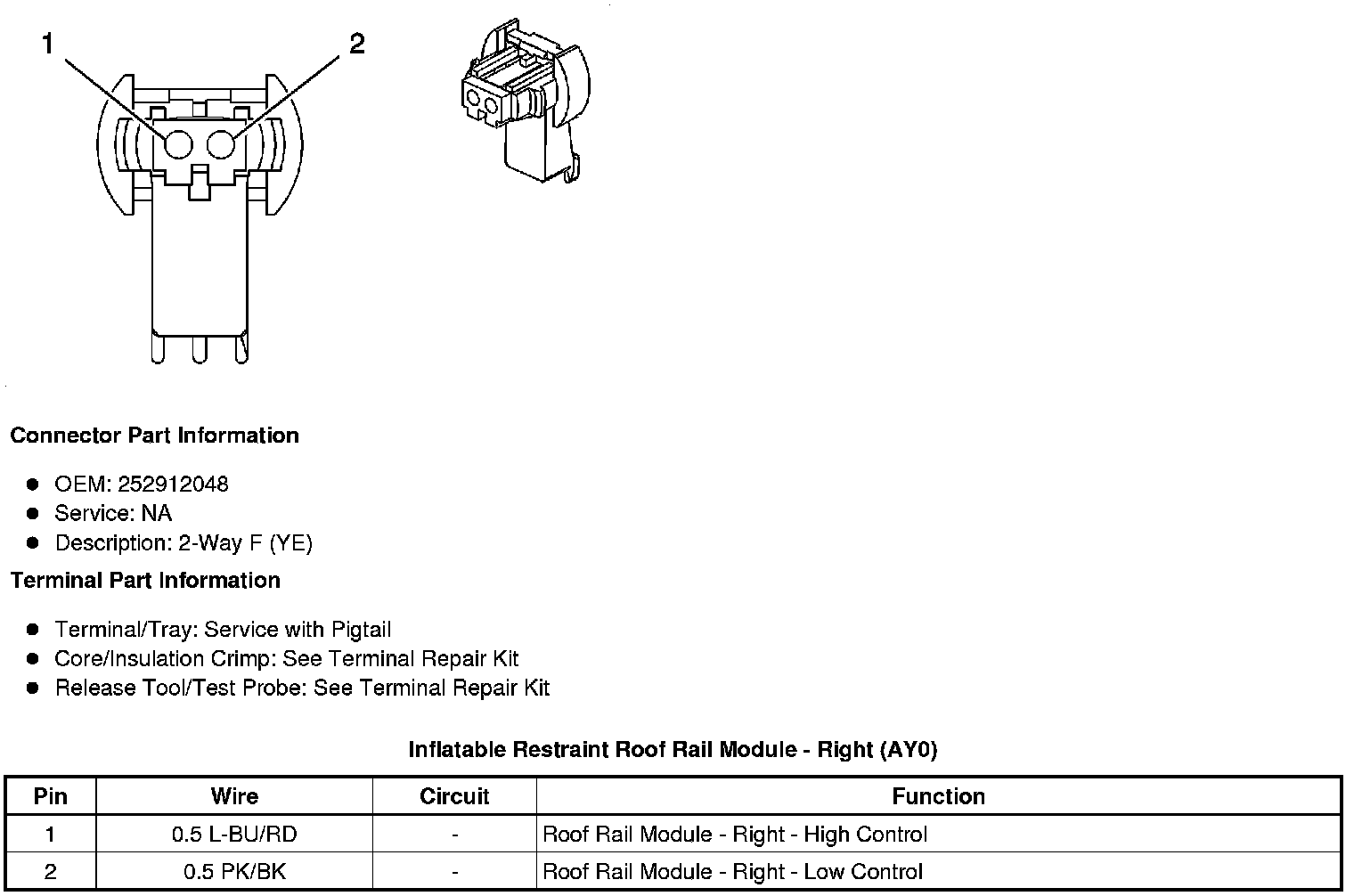 1
2

Connector Part Information

- OEM: 252912048
- Service: NA
- Description: 2-Way F (YE)

Terminal Part Information

- Terminal/Tray: Service with Pigtail
- Core/Insulation Crimp: See Terminal Repair Kit
- Release Tool/Test Probe: See Terminal Repair Kit

Inflatable Restraint Roof Rail Module - Right (AY0)

| Pin | Wire | Circuit | Function |
|---|---|---|---|
| 1 | 0.5 L-BU/RD | - | Roof Rail Module - Right - High Control |
| 2 | 0.5 PK/BK | - | Roof Rail Module - Right - Low Control |