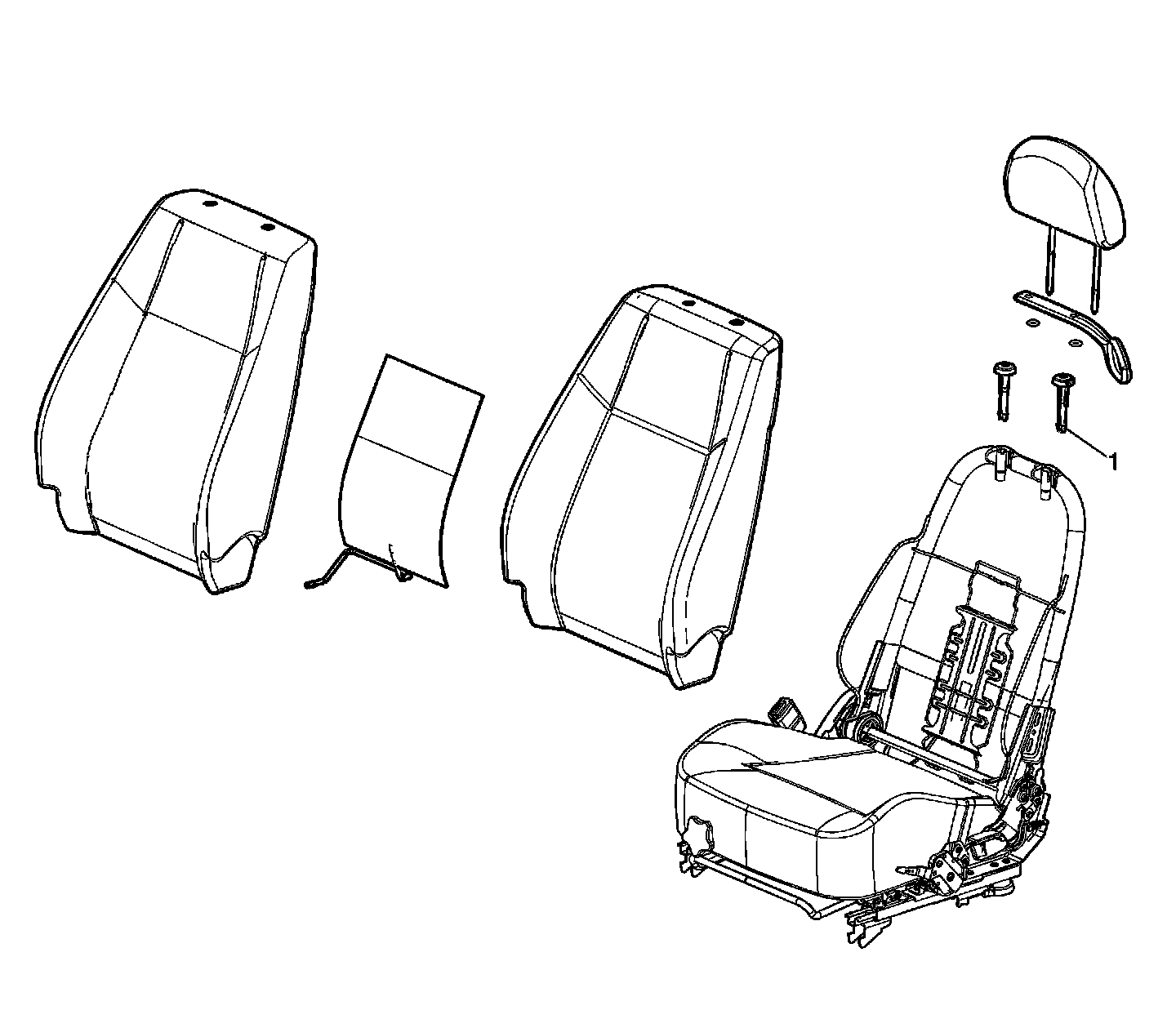 1