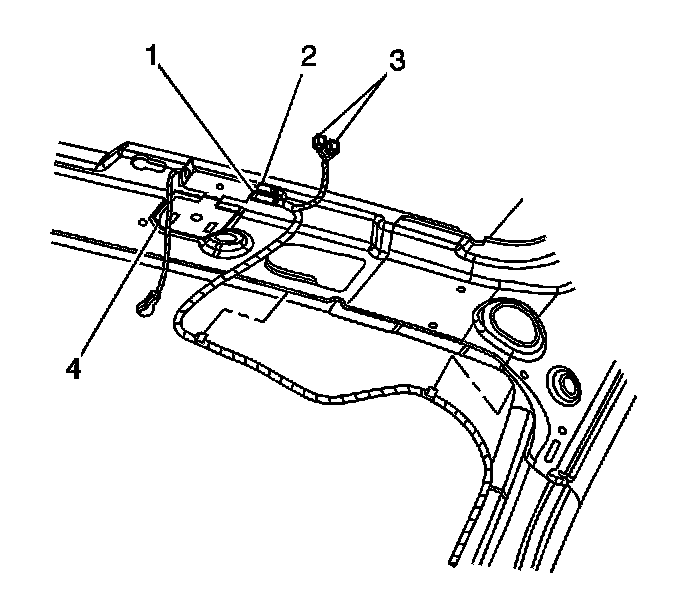 1
2
3
4