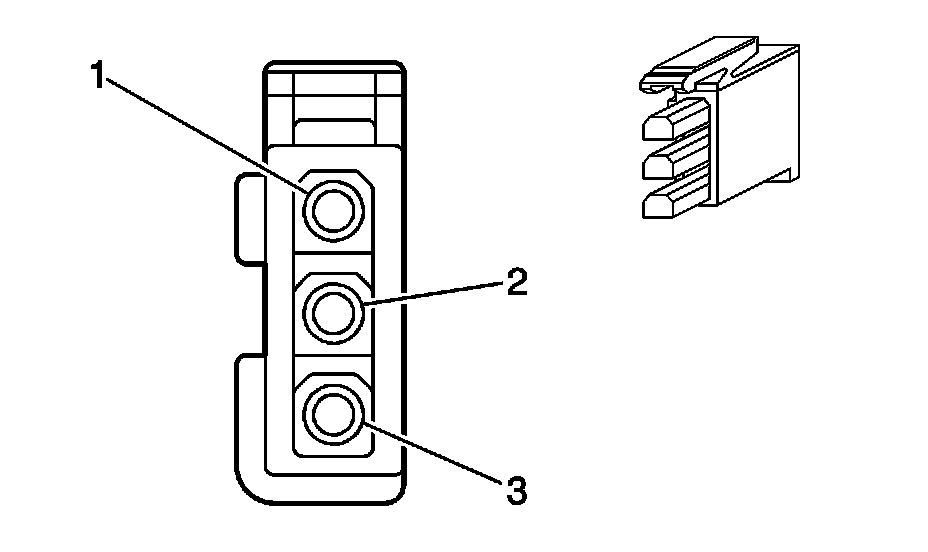 1
2
3