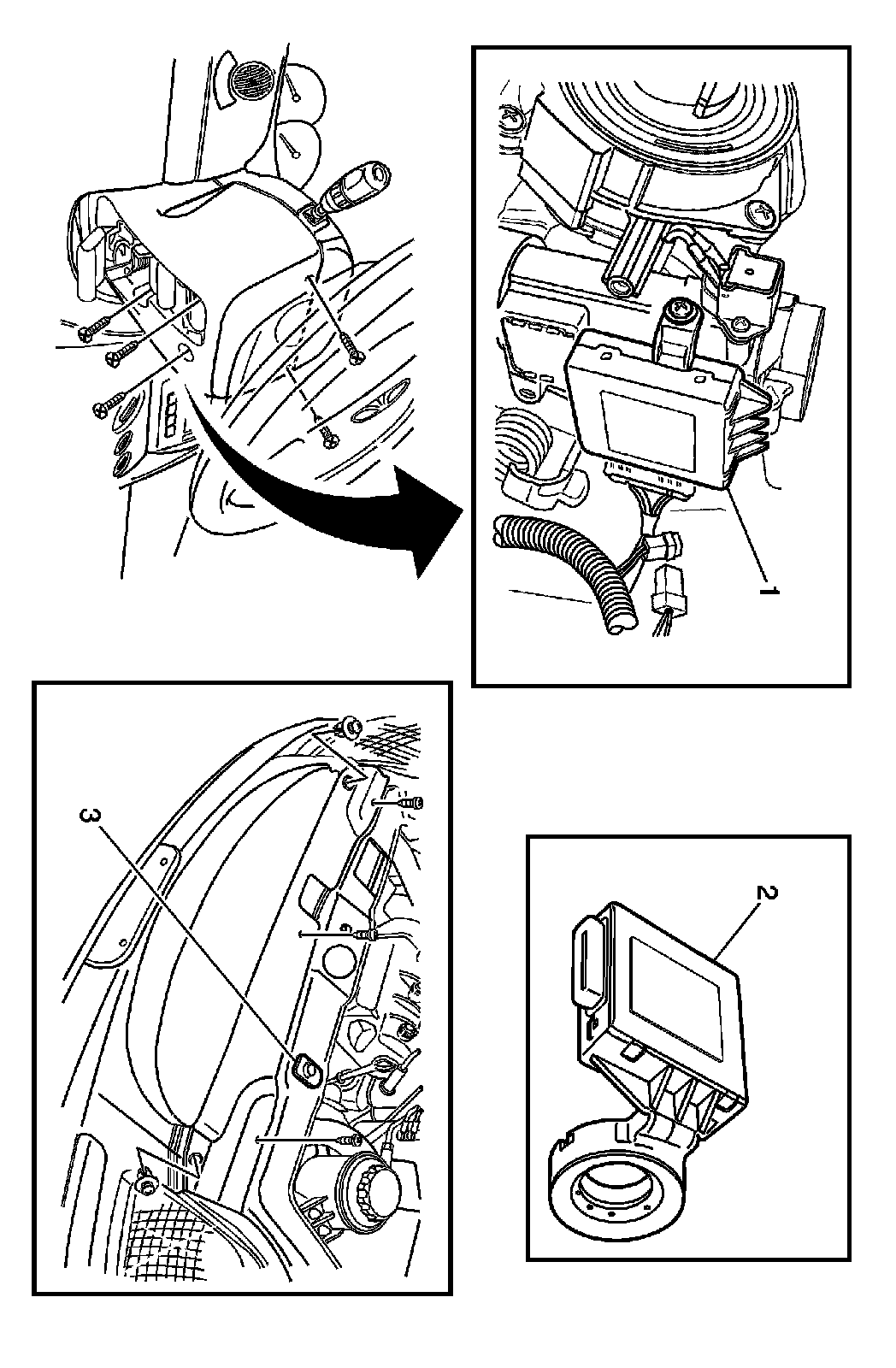 1

3

2