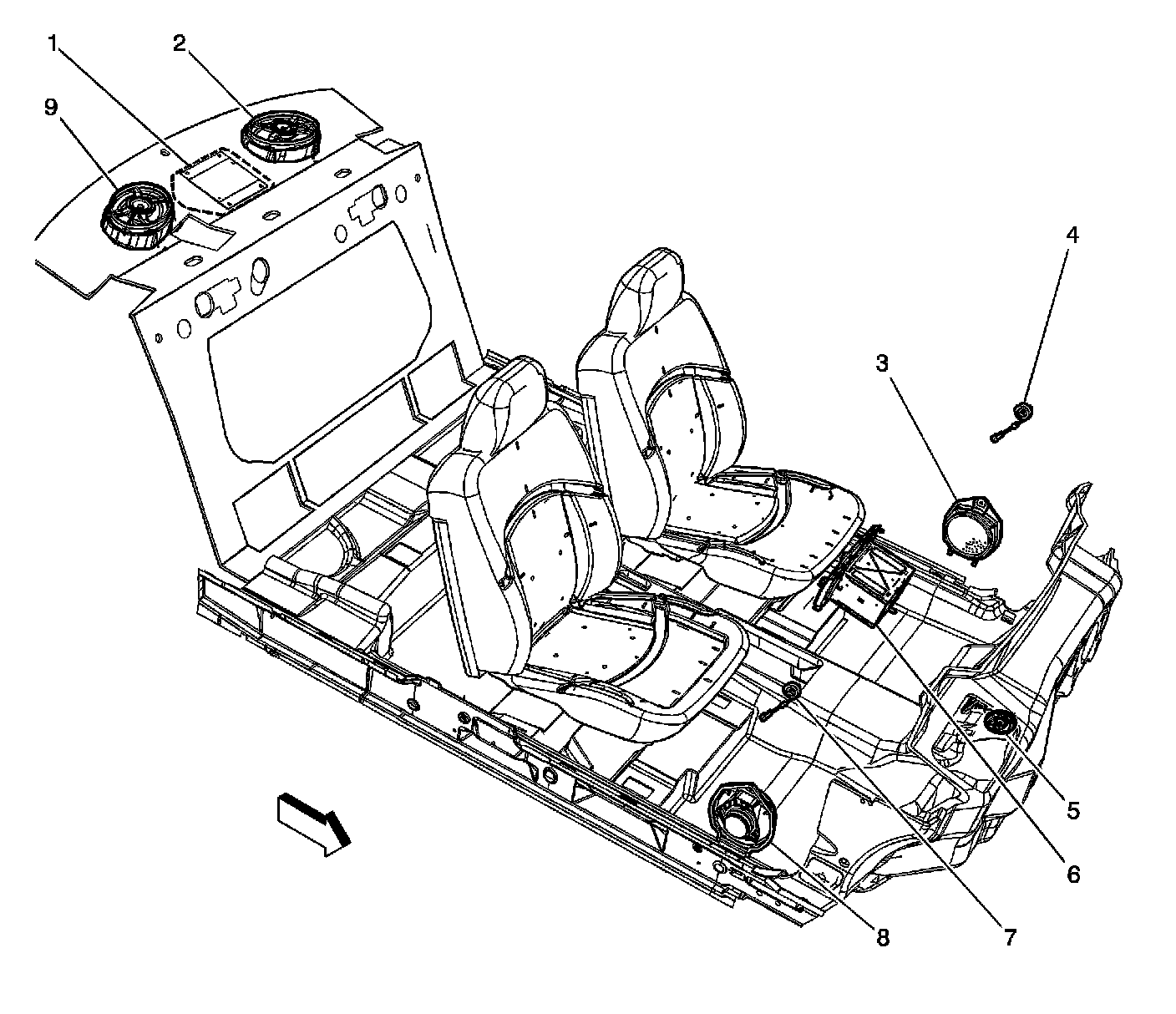 1
2
9
4
3
5
6
7
8