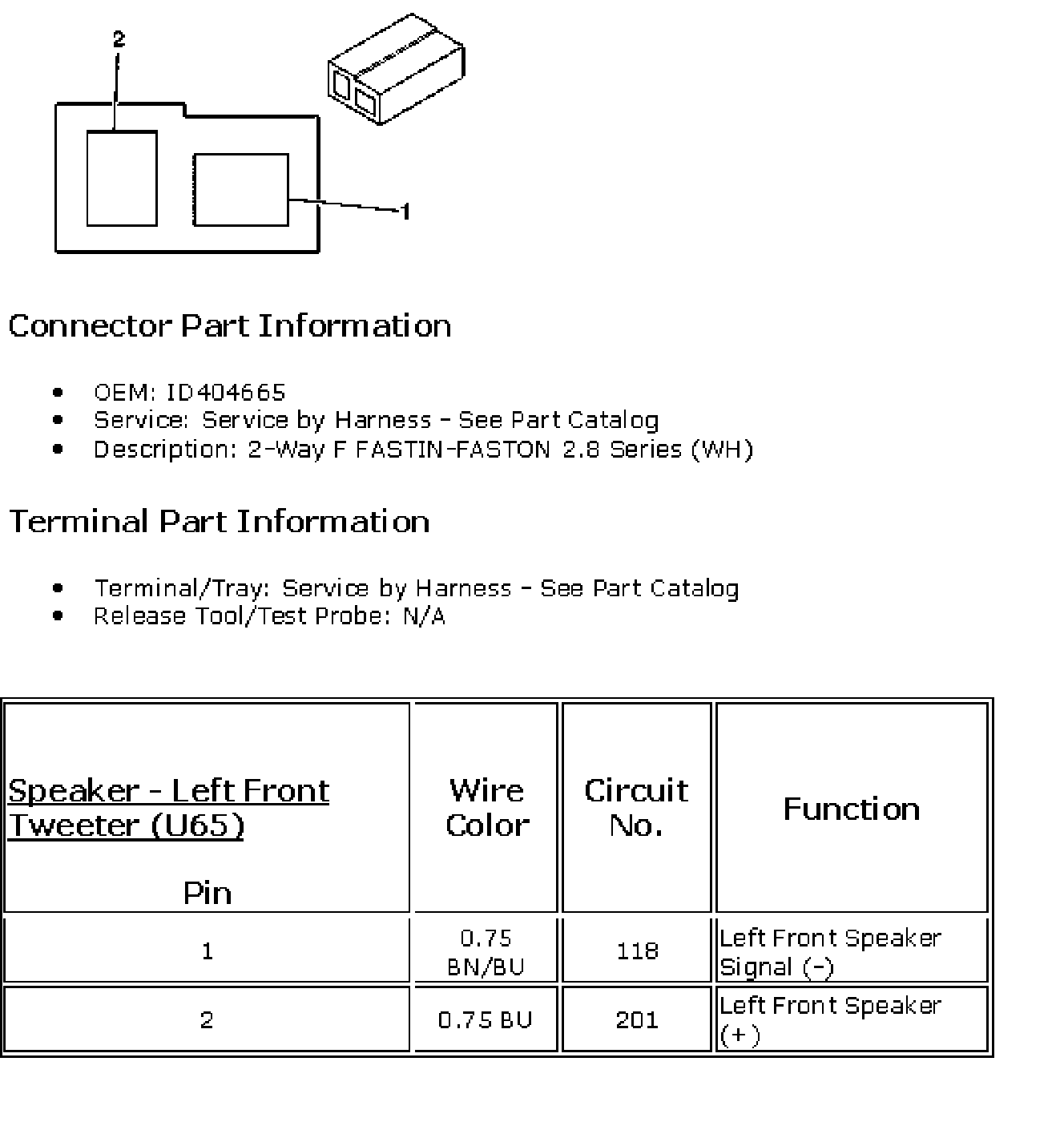 2

1

Connector Part Information

- OEM: ID404665
- Service: Service by Harness - See Part Catalog
- Description: 2-Way F FASTIN-FASTON 2.8 Series (WH)

Terminal Part Information

- Terminal/Tray: Service by Harness - See Part Catalog
- Release Tool/Test Probe: N/A

| Speaker - Left Front Tweeter (U65) Pin | Wire Color | Circuit No. | Function |
|---|---|---|---|
| 1 | 0.75 BN/BU | 118 | Left Front Speaker Signal (-) |
| 2 | 0.75 BU | 201 | Left Front Speaker (+) |