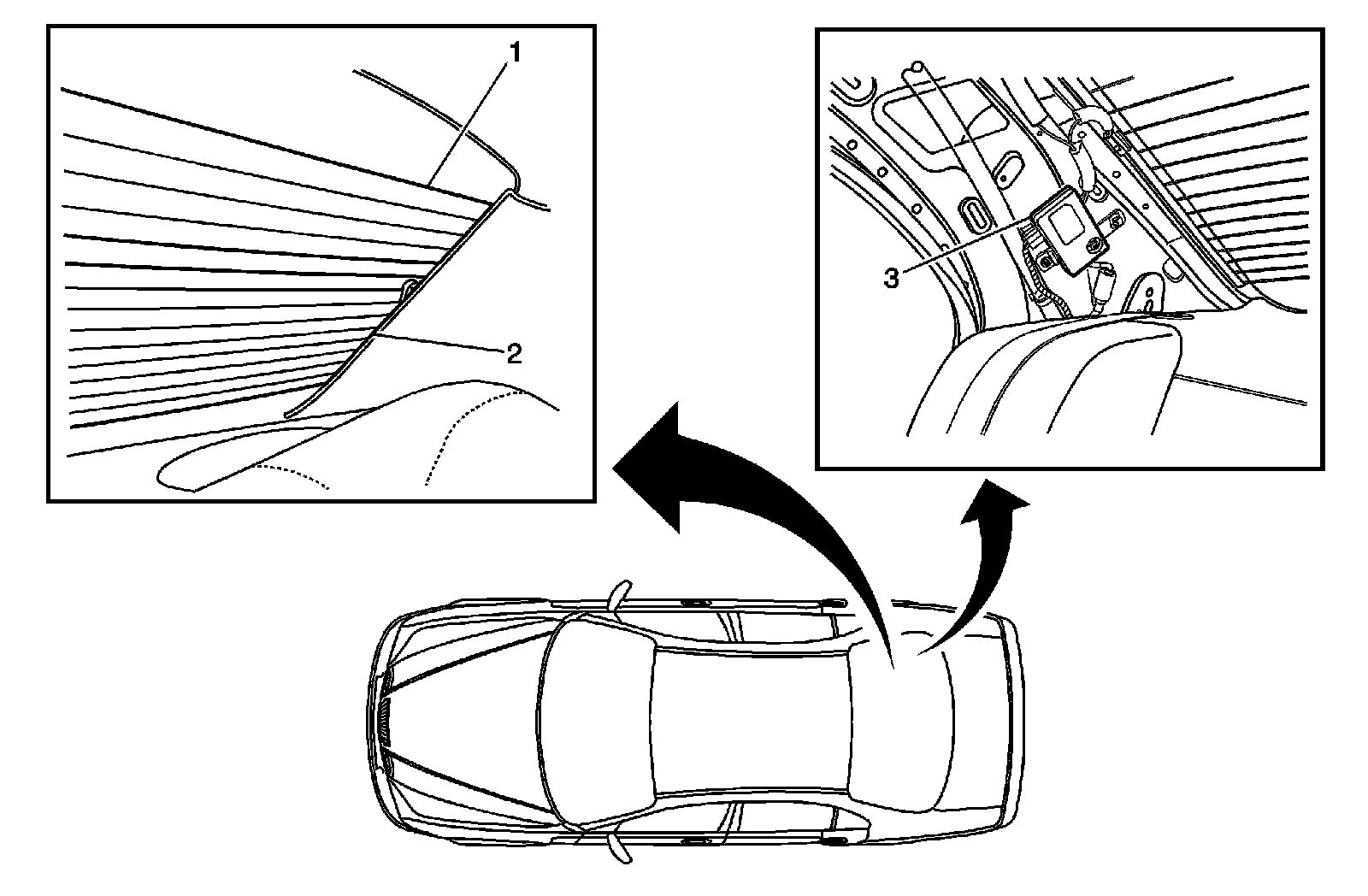 1
2
3