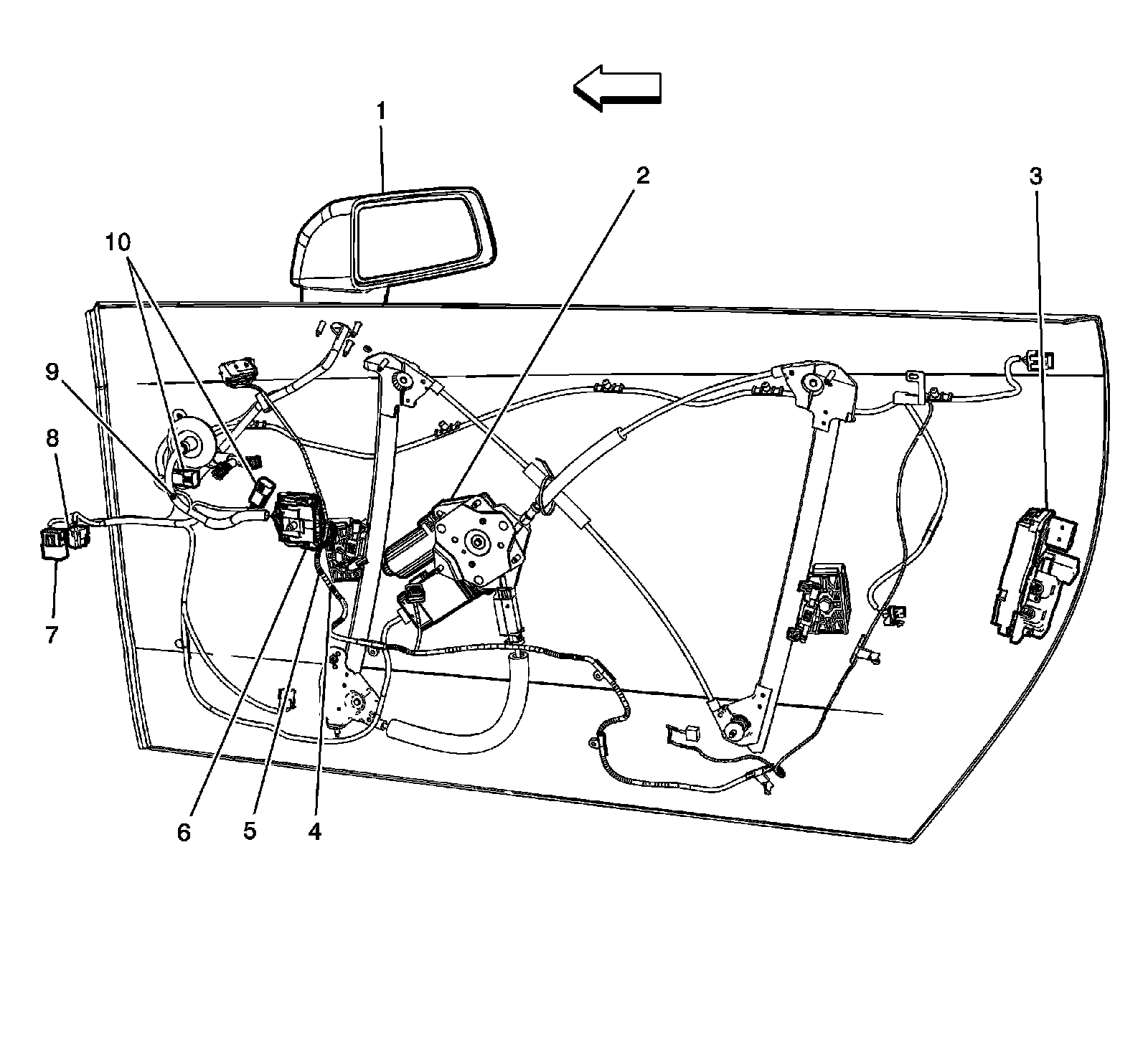 1
2
3
10
9
8
7
6
5
4