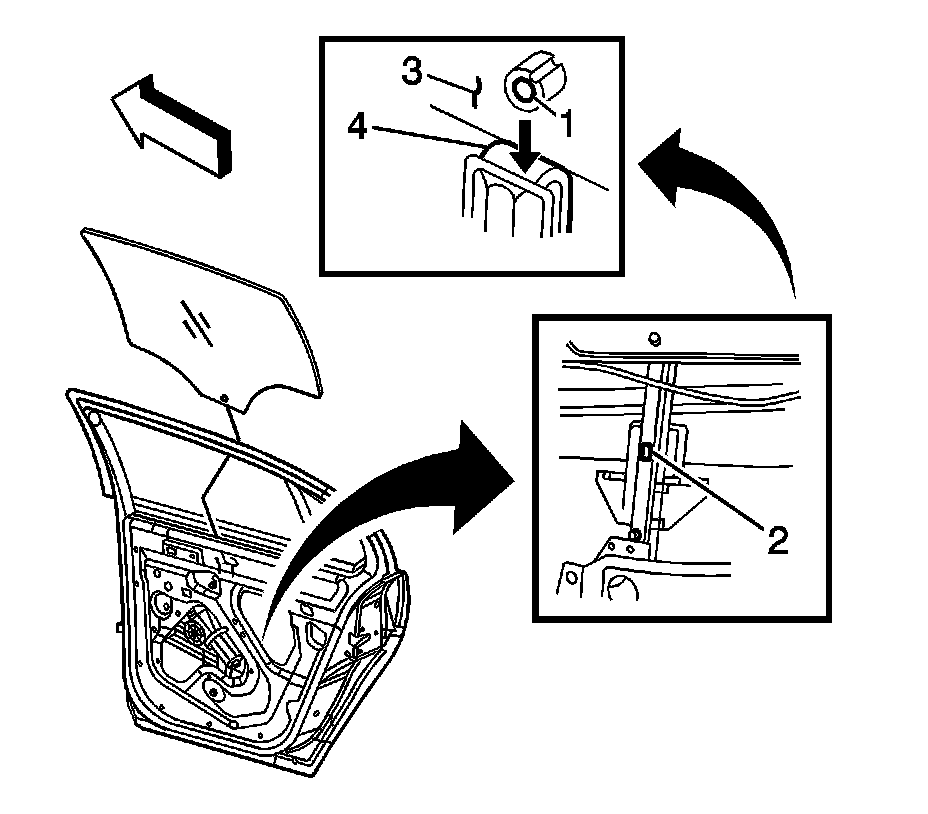 3
1
4
2