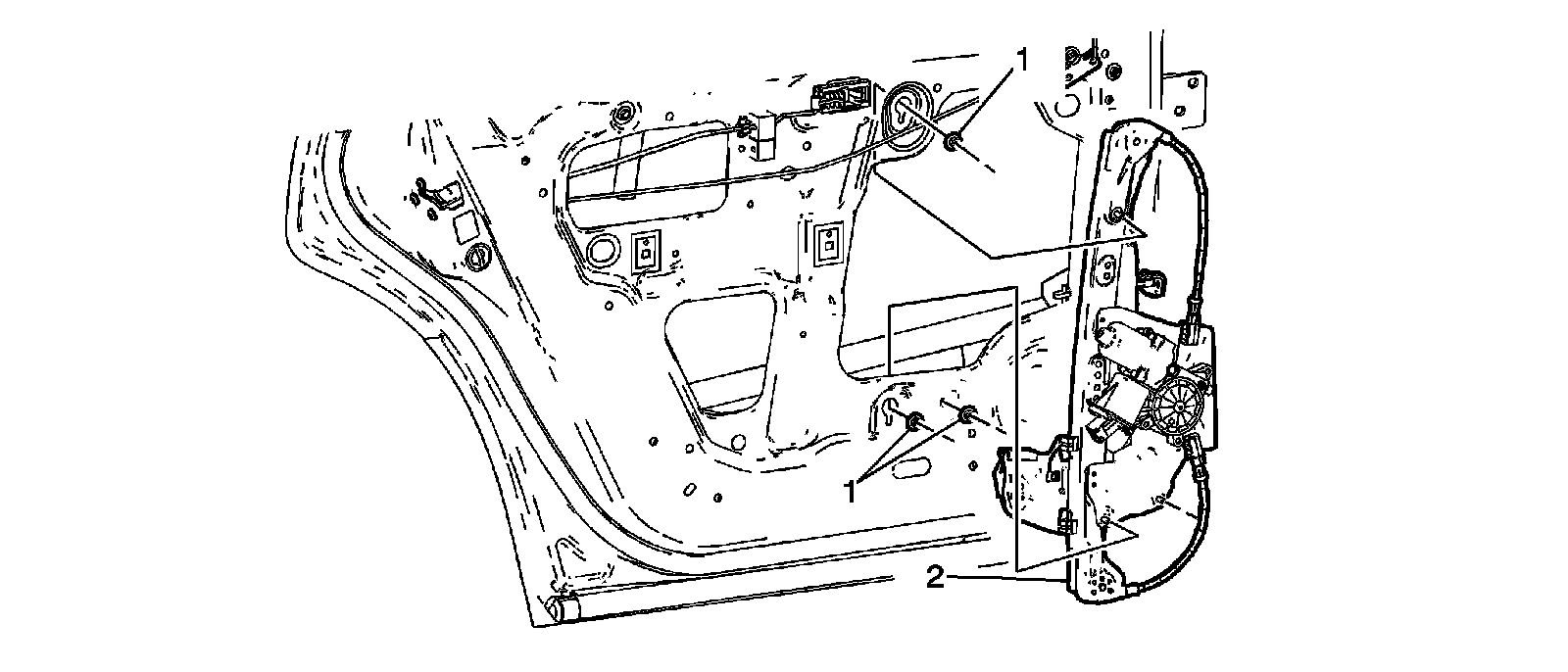 1
1
2