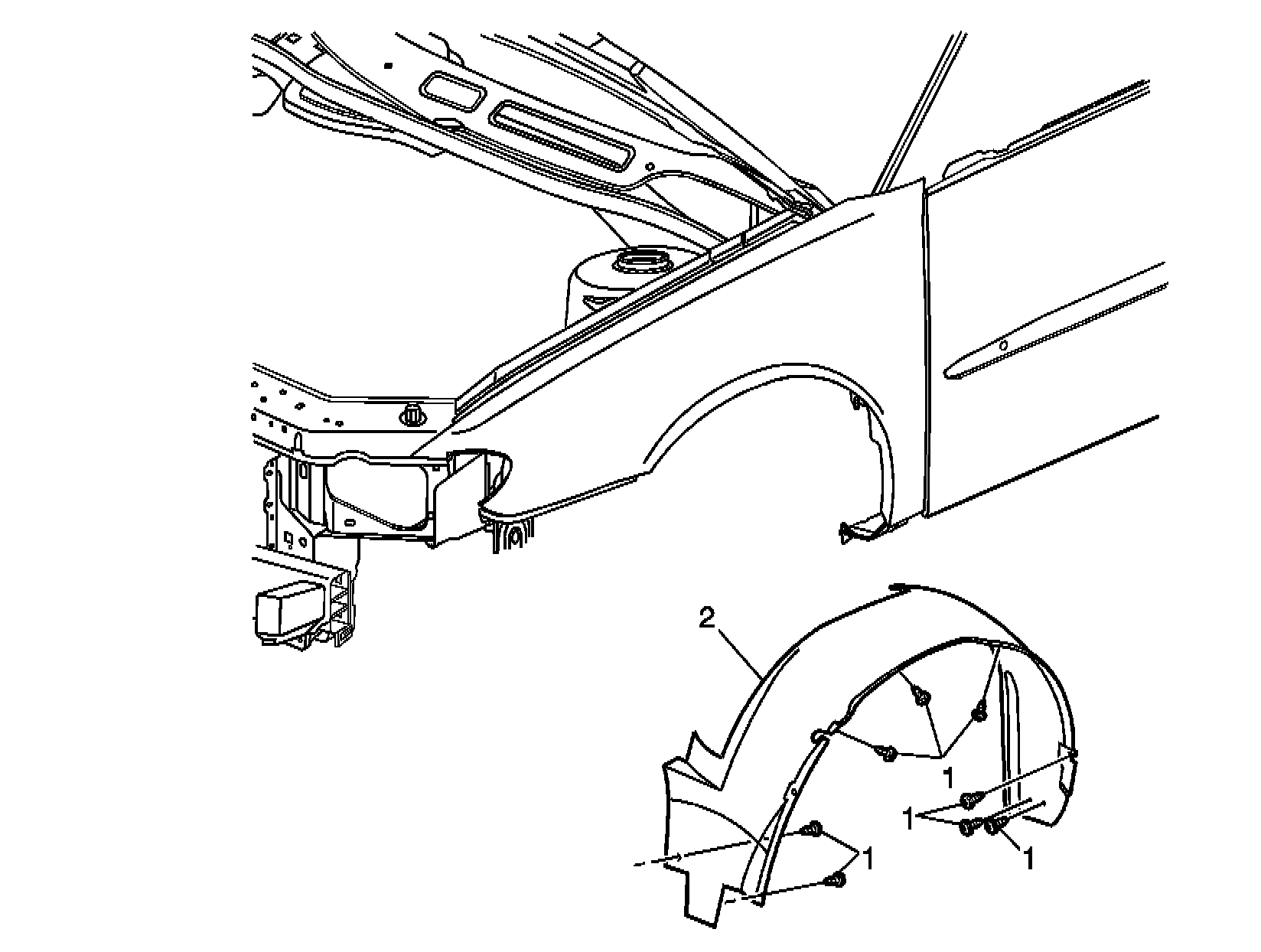 2
1
1
1
1