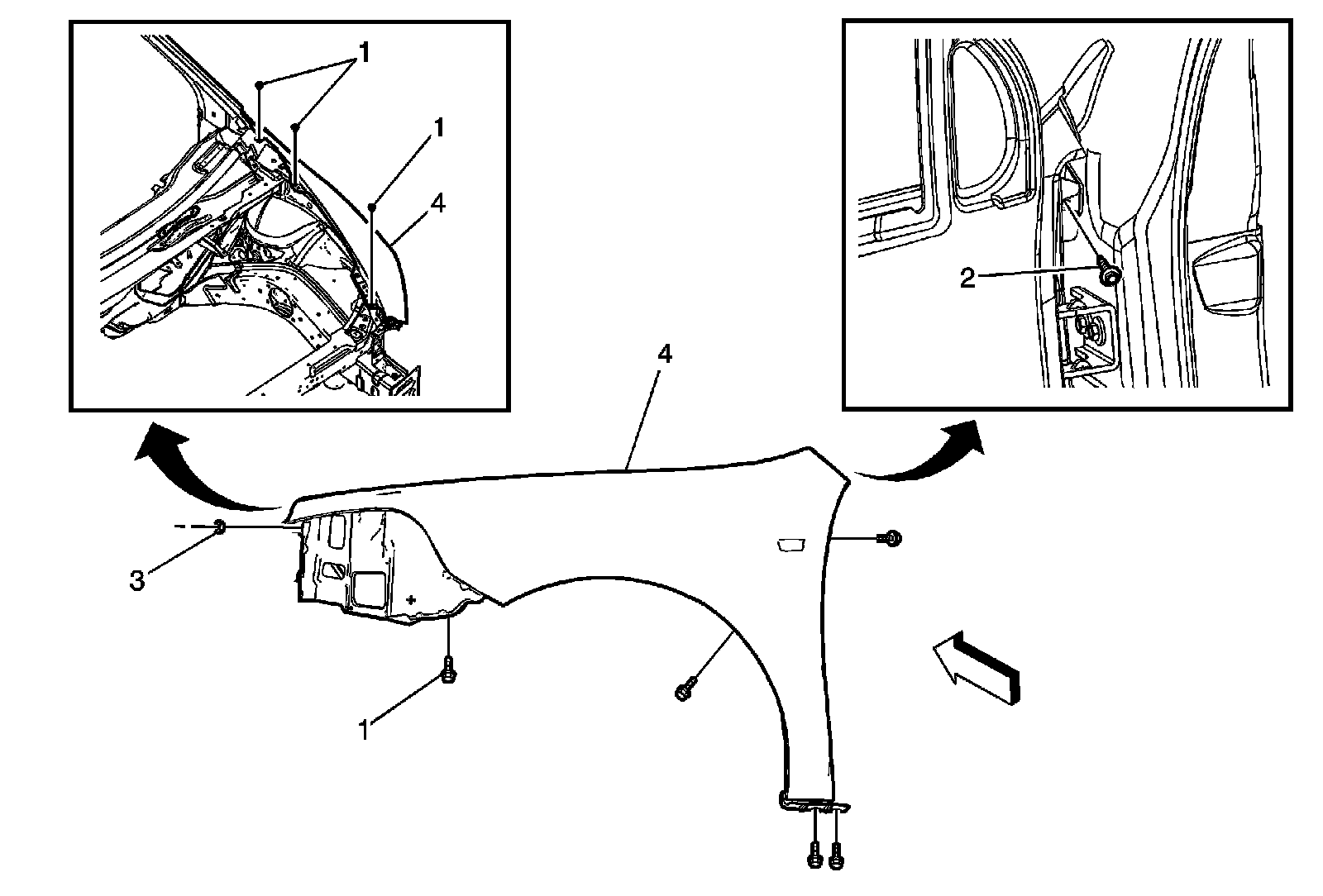 1
1
4
2
4
3
1